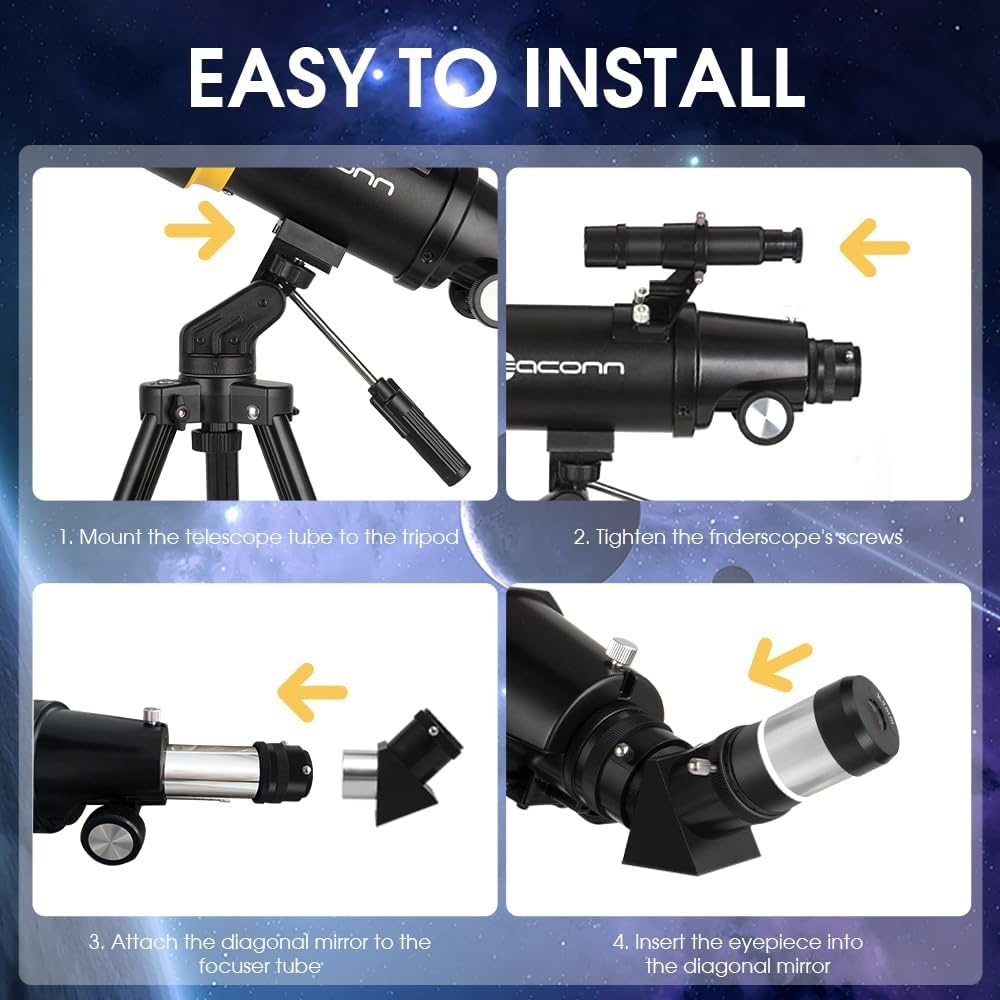 EASY TO INSTALL

aconn

1. Mount the telescope tube to the tripod

aconn

2. Tighten the fnderscope's screws

3. Attach the diagonal mirror to the focuser tube

4. Insert the eyepiece into the diagonal mirror