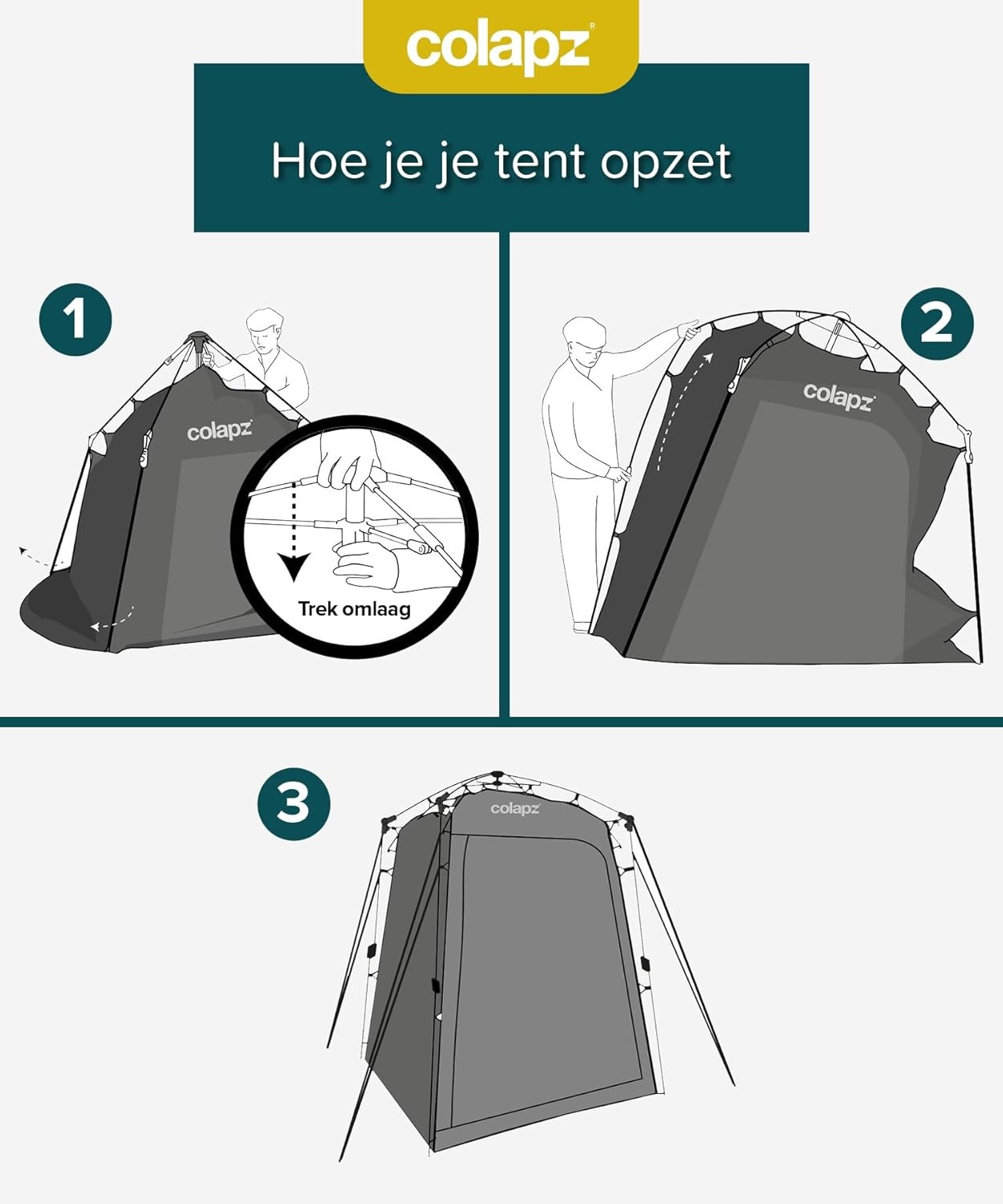 colapz®

Hoe je je tent opzet

1

colapz

Trek omlaag

2

colapz

3

colapz