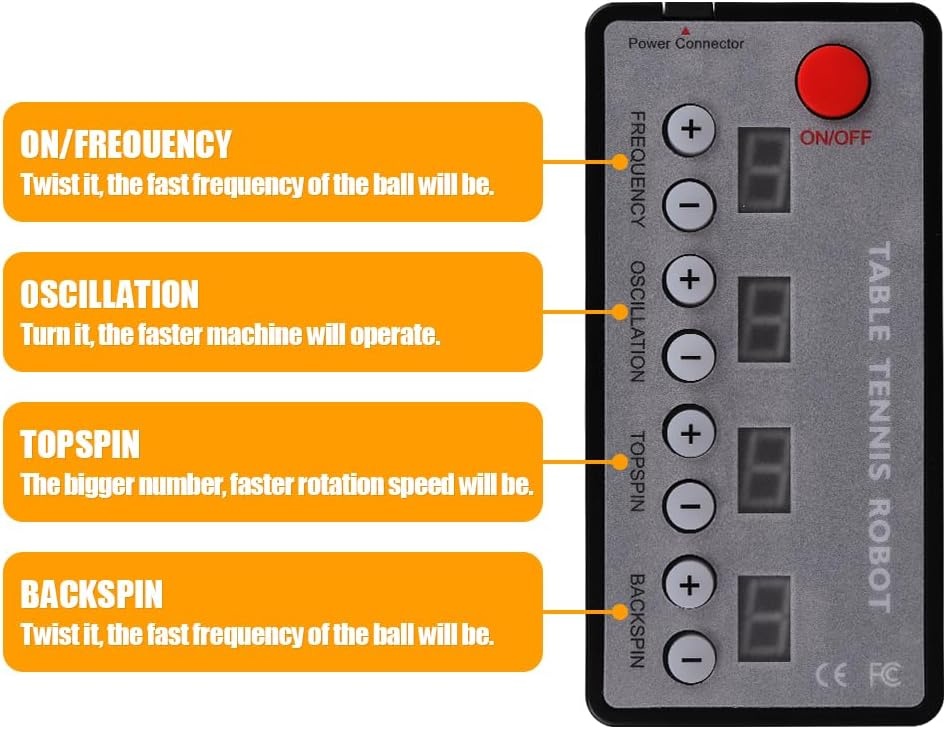 ON/FREQUENCY
Twist it, the fast frequency of the ball will be.

OSCILLATION
Turn it, the faster machine will operate.

TOPSPIN
The bigger number, faster rotation speed will be.

BACKSPIN
Twist it, the fast frequency of the ball will be.

Power Connector

ON/OFF

FREQUENCY
+
−

OSCILLATION
+
−

TOPSPIN
+
−

BACKSPIN
+
−

TABLE TENNIS ROBOT

CE FC