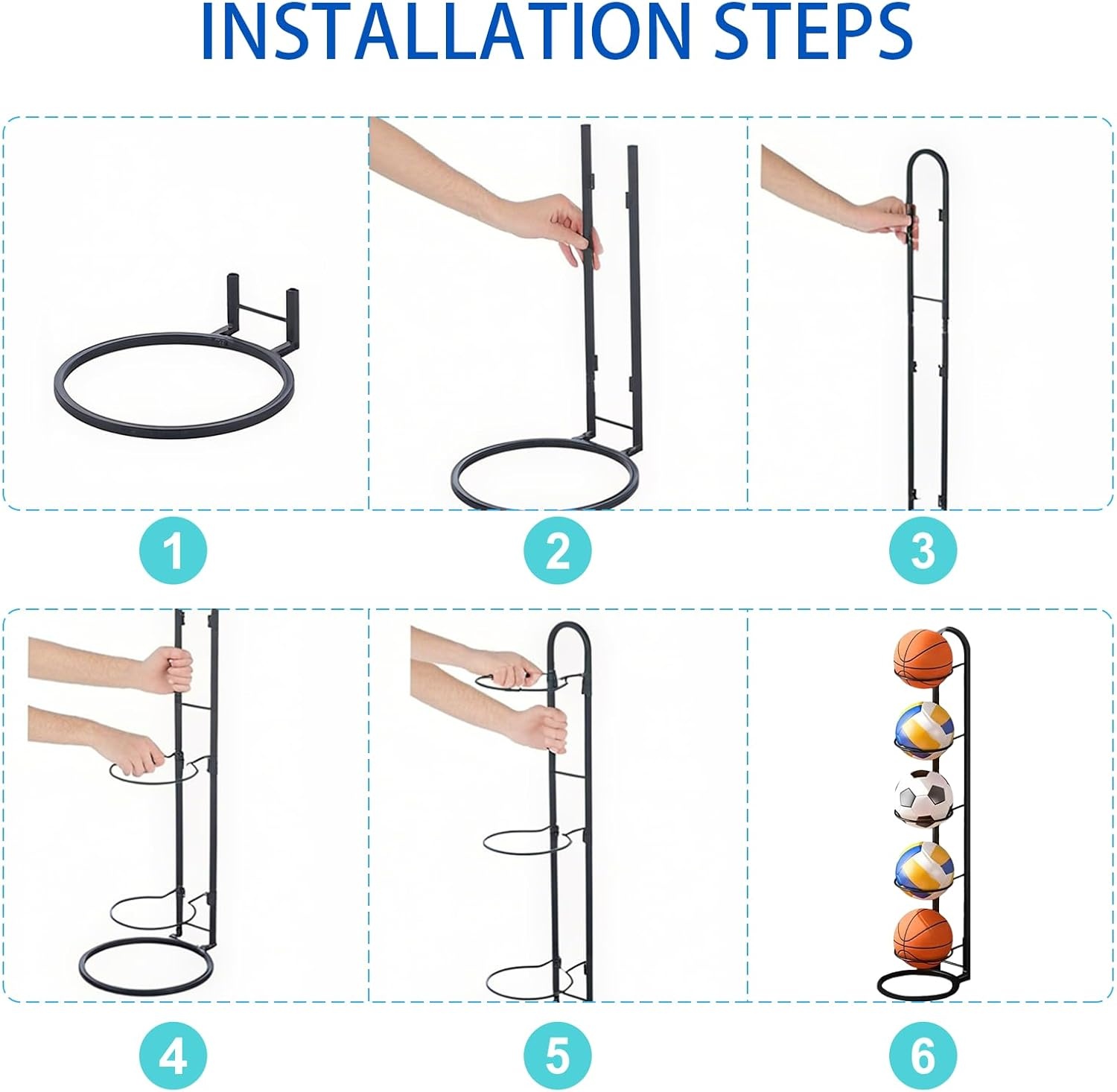 INSTALLATION STEPS

1

2

3

4

5

6