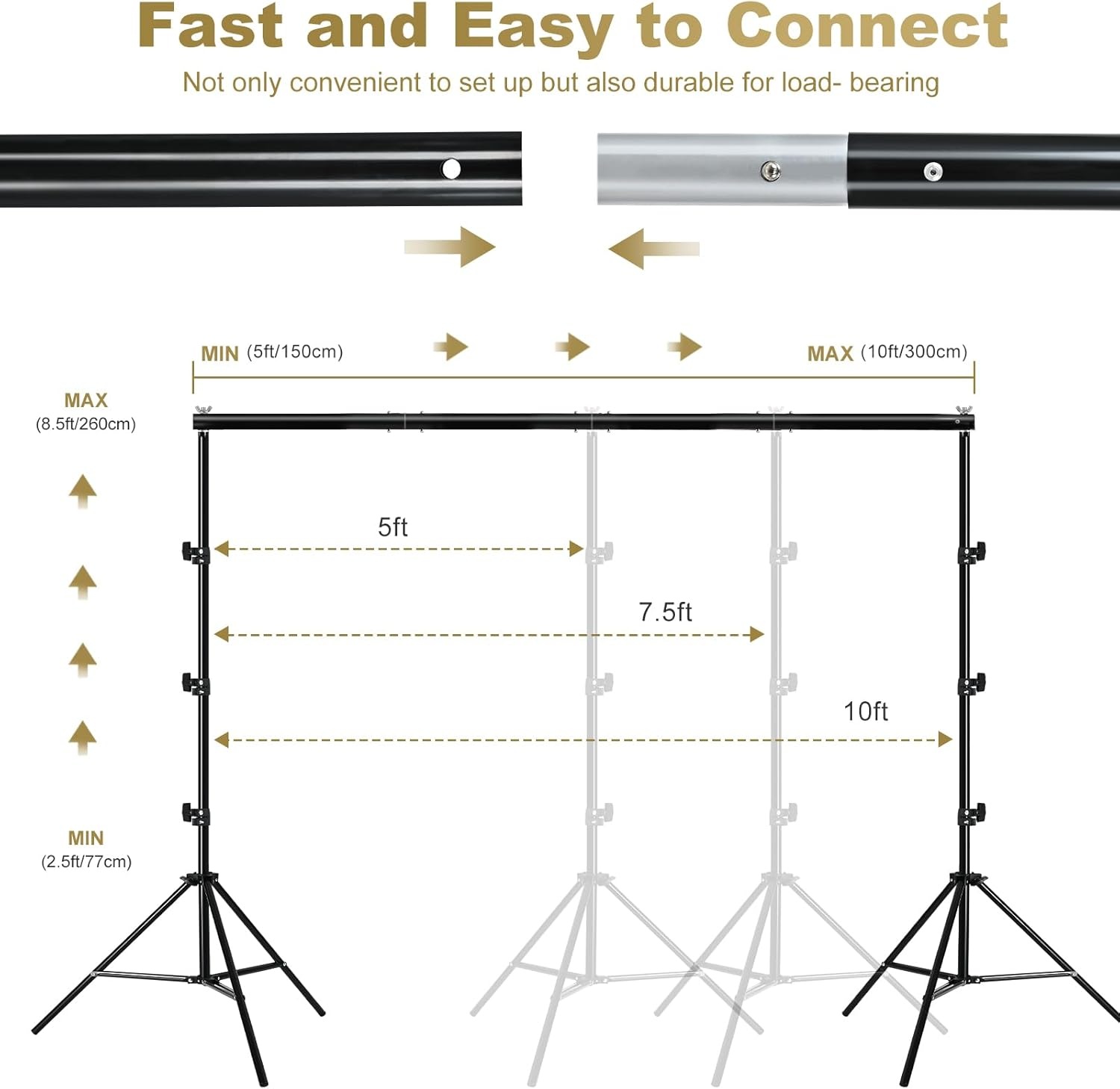 Fast and Easy to Connect

Not only convenient to set up but also durable for load- bearing

MIN (5ft/150cm)

MAX (10ft/300cm)

MAX
(8.5ft/260cm)

5ft

7.5ft

10ft

MIN
(2.5ft/77cm)