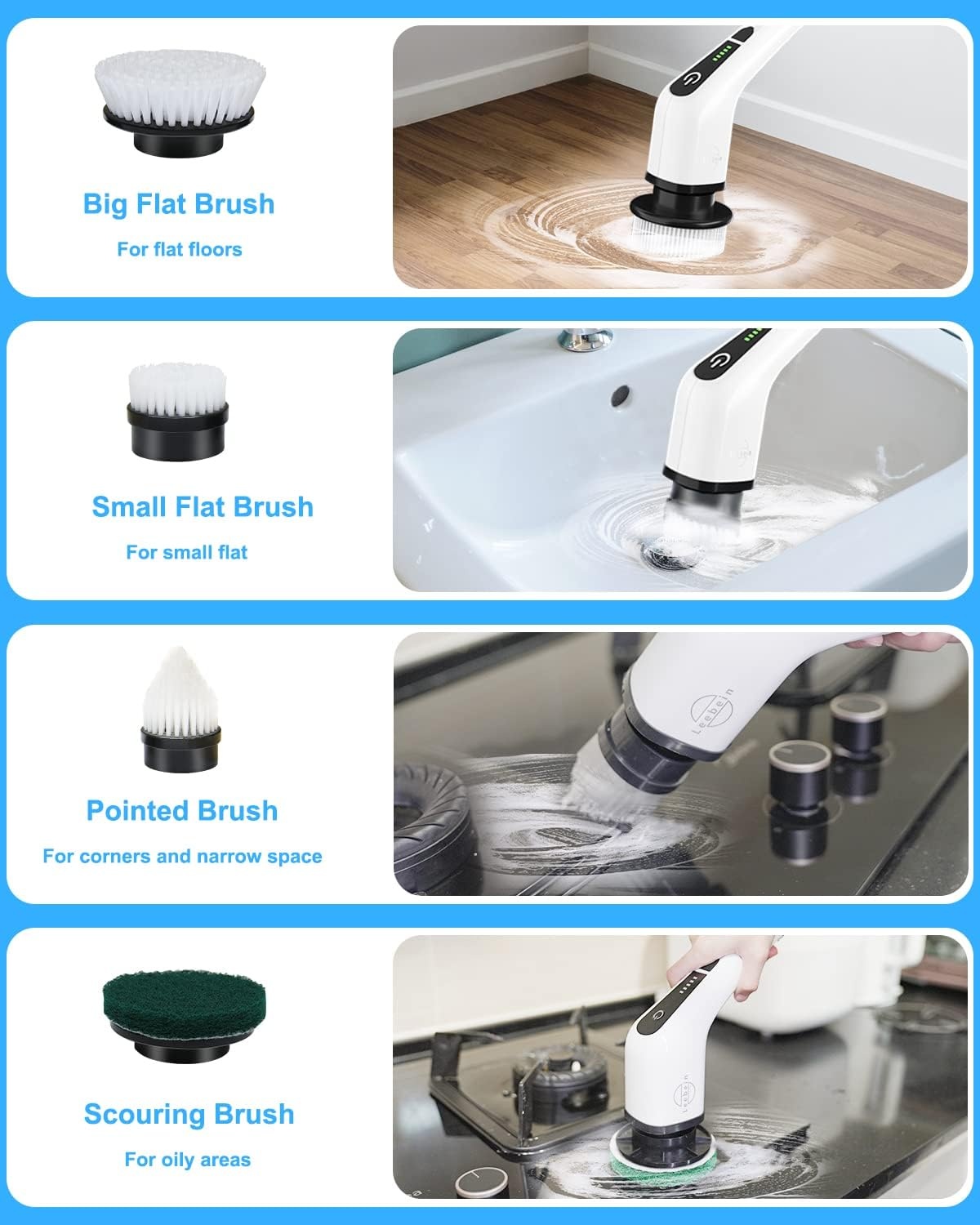 Big Flat Brush

For flat floors

Small Flat Brush

For small flat

Pointed Brush

For corners and narrow space

Leebein

Scouring Brush

For oily areas

Leebein