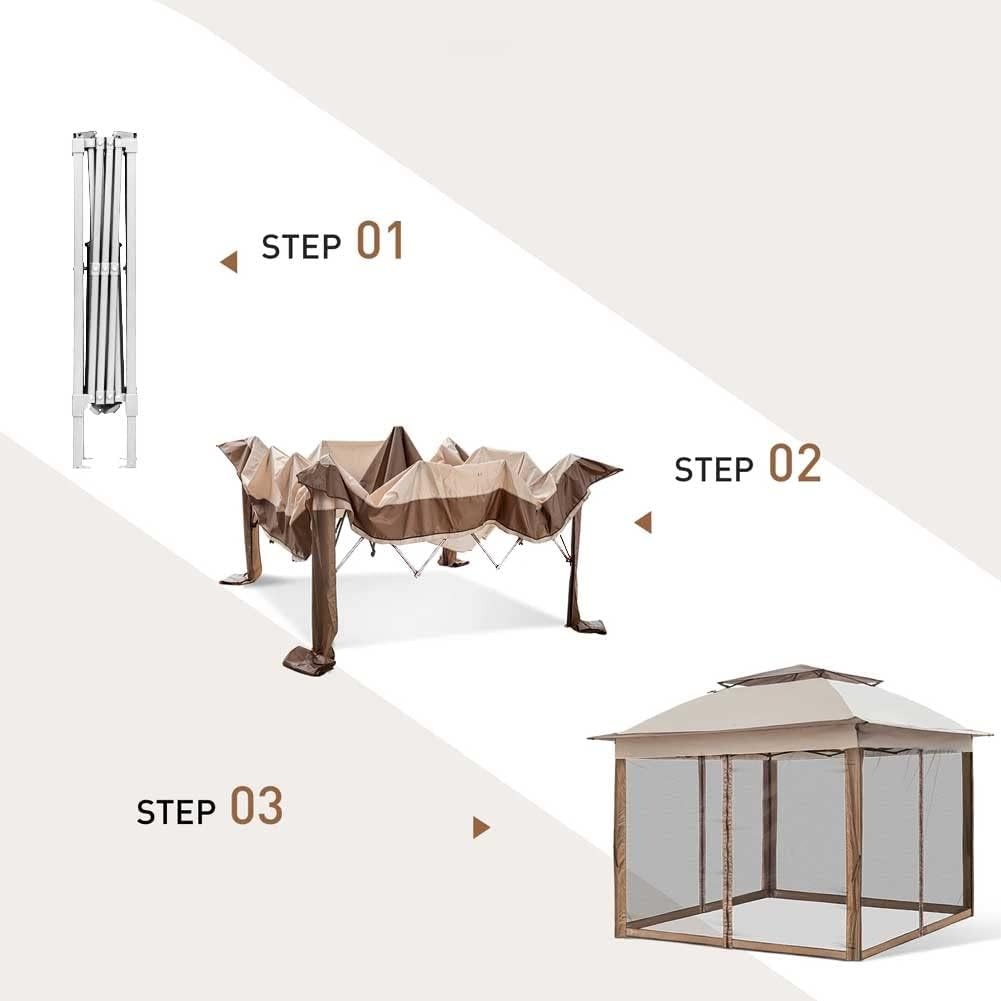 STEP 01

STEP 02

STEP 03