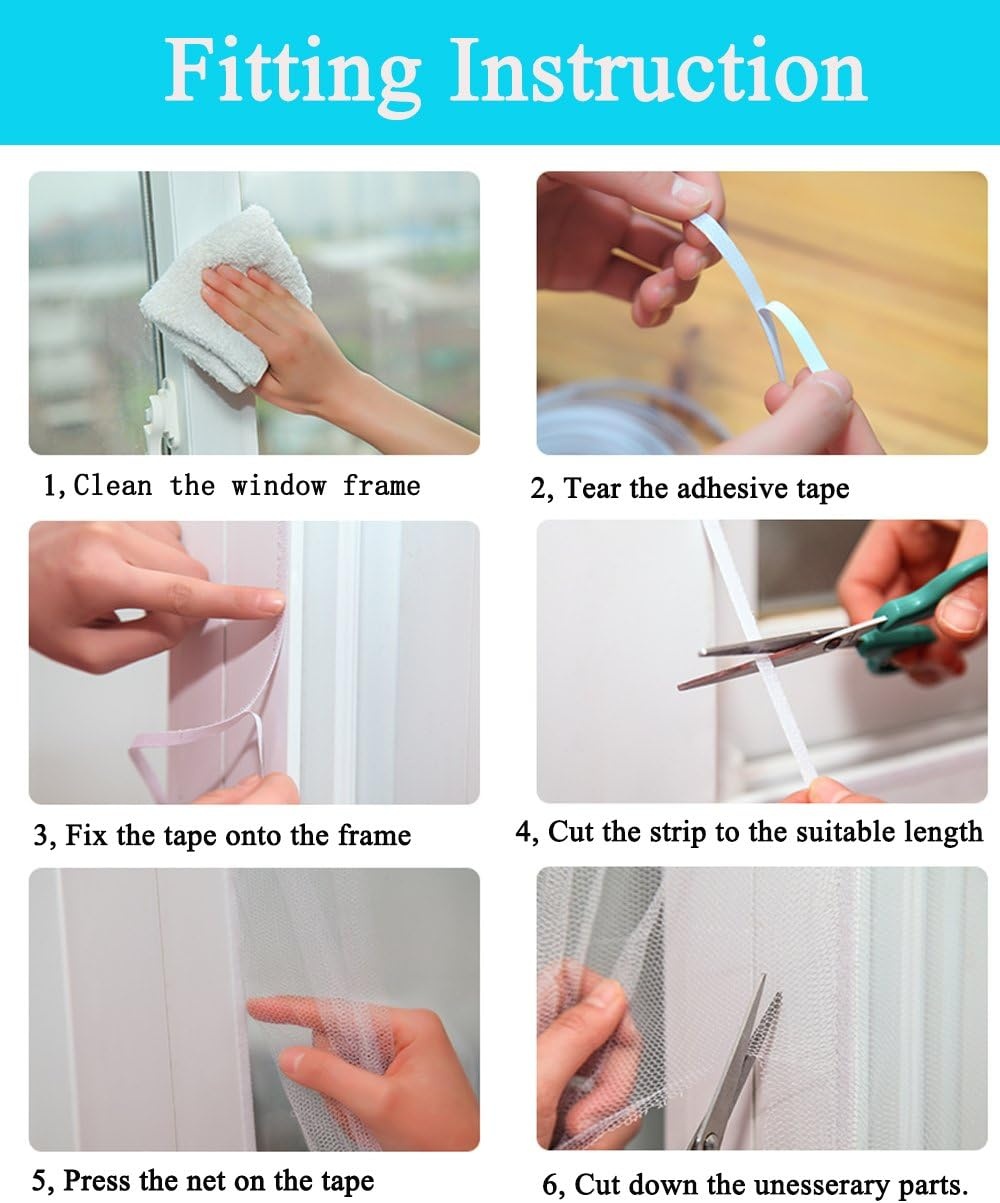 Fitting Instruction

1, Clean the window frame

2, Tear the adhesive tape

3, Fix the tape onto the frame

4, Cut the strip to the suitable length

5, Press the net on the tape

6, Cut down the unesserary parts.