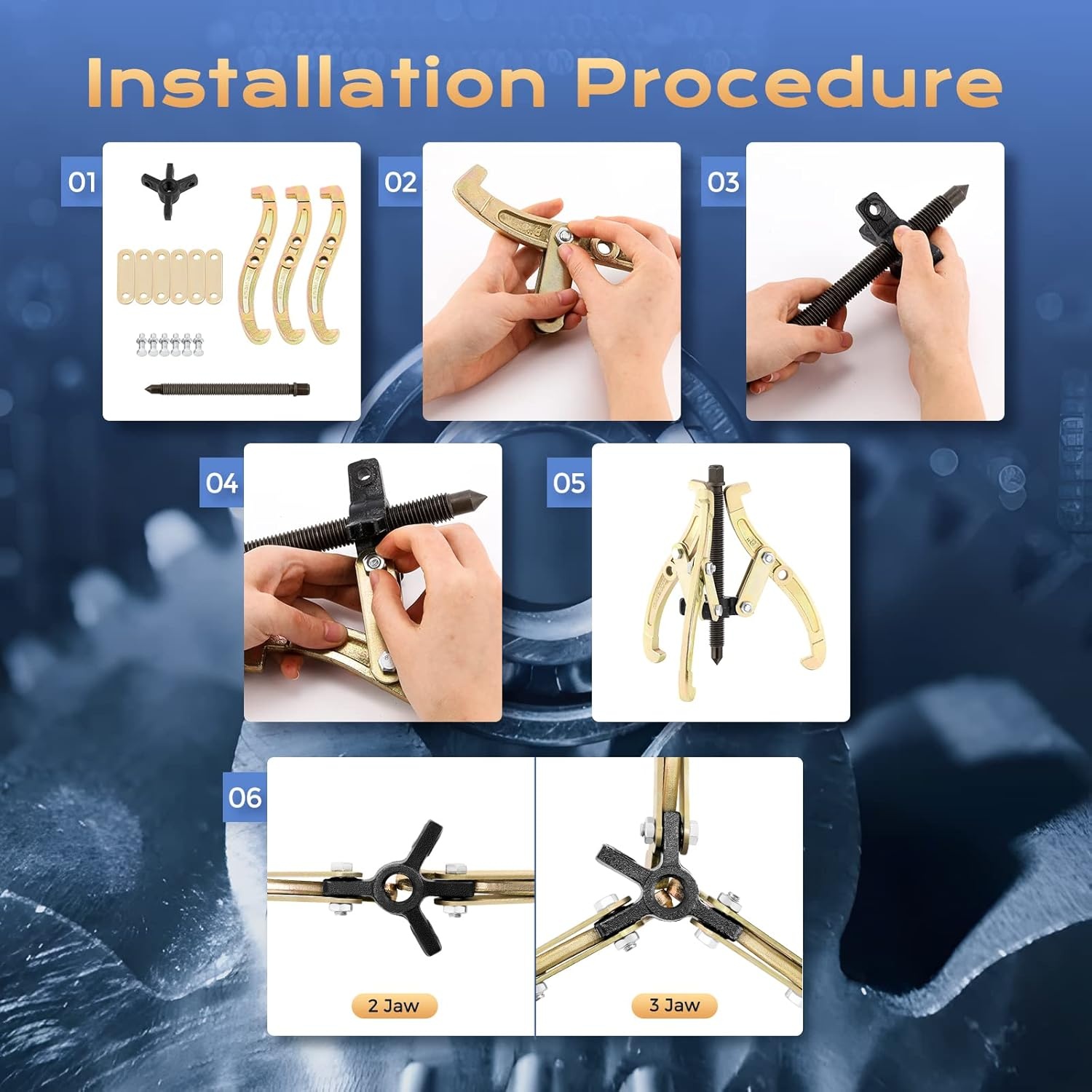 Installation Procedure

01

02

03

04

05

06

2 Jaw

3 Jaw