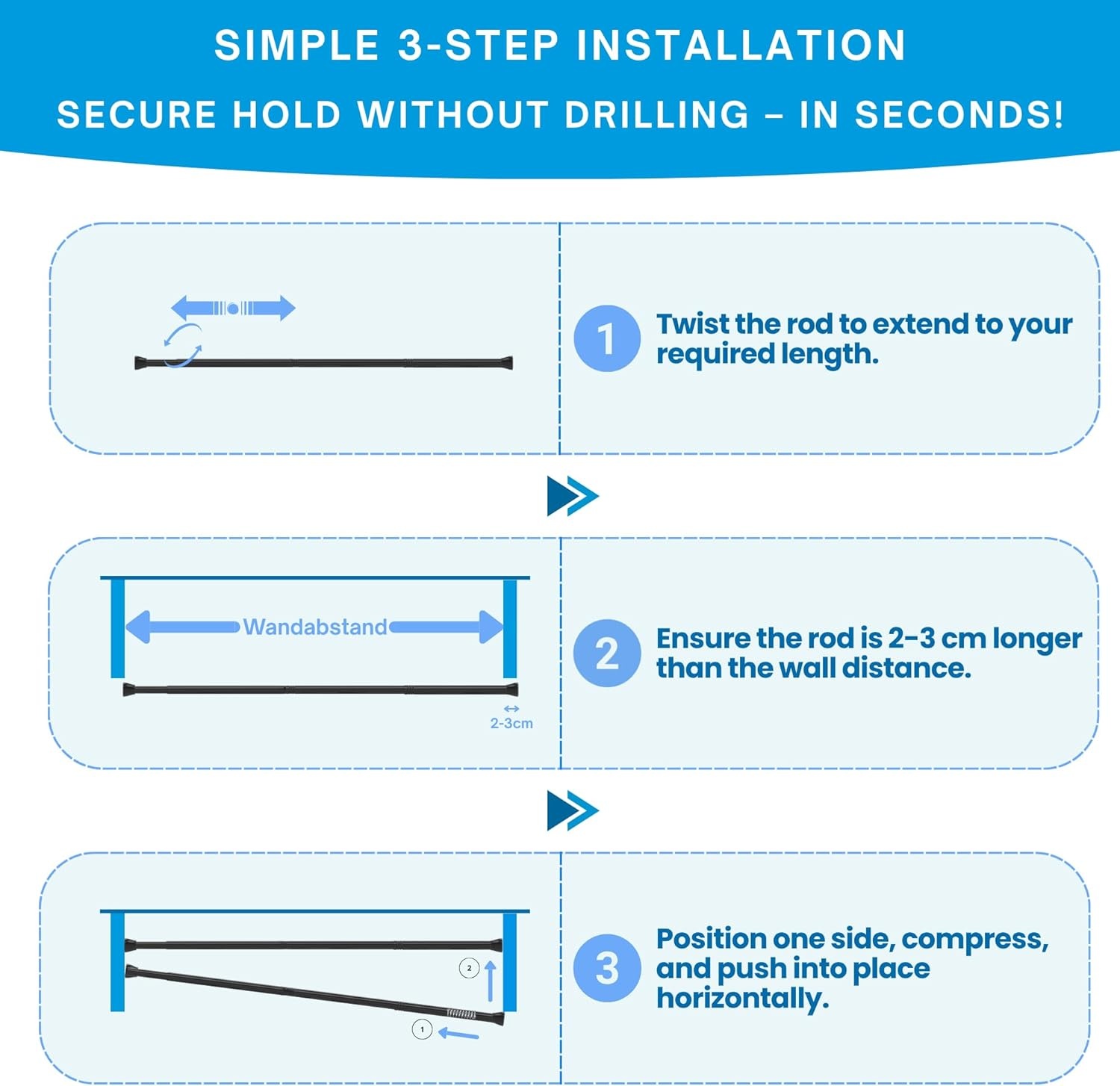 SIMPLE 3-STEP INSTALLATION
SECURE HOLD WITHOUT DRILLING – IN SECONDS!

1 Twist the rod to extend to your required length.

Wandabstand

2-3cm

2 Ensure the rod is 2–3 cm longer than the wall distance.

2

1

3 Position one side, compress, and push into place horizontally.