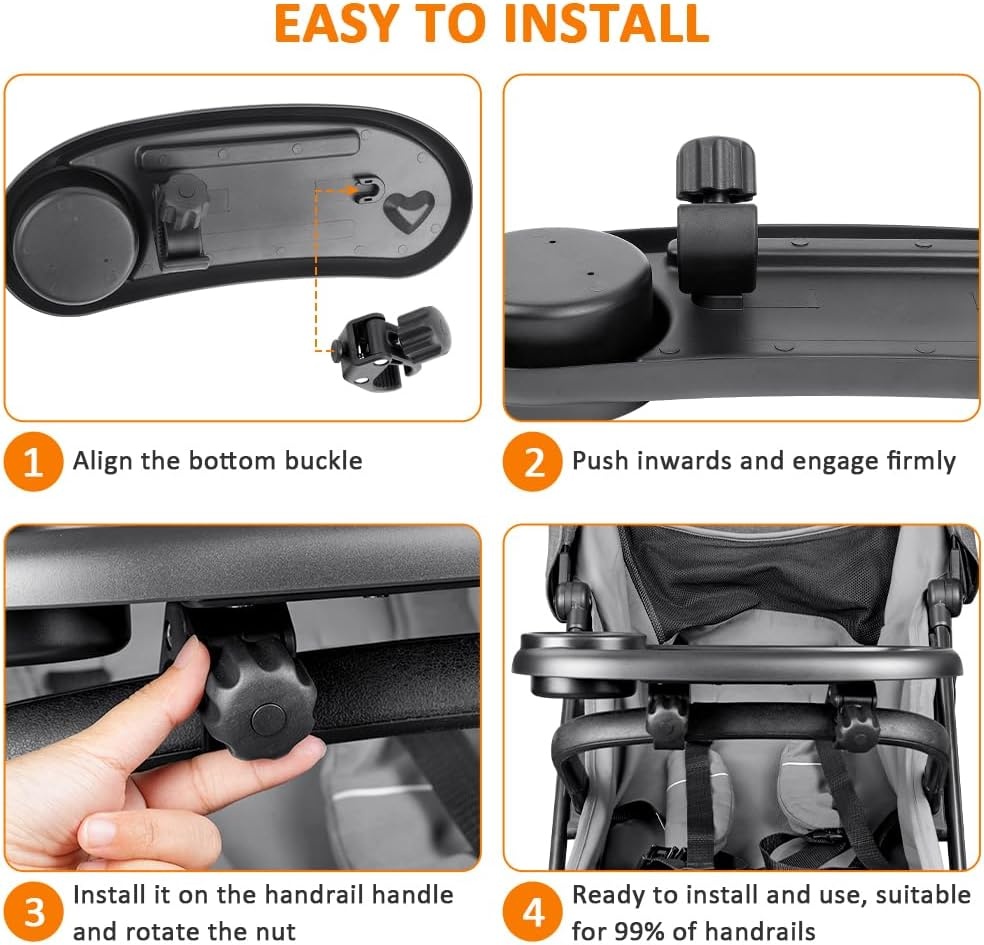 EASY TO INSTALL

1 Align the bottom buckle

2 Push inwards and engage firmly

3 Install it on the handrail handle and rotate the nut

4 Ready to install and use, suitable for 99% of handrails