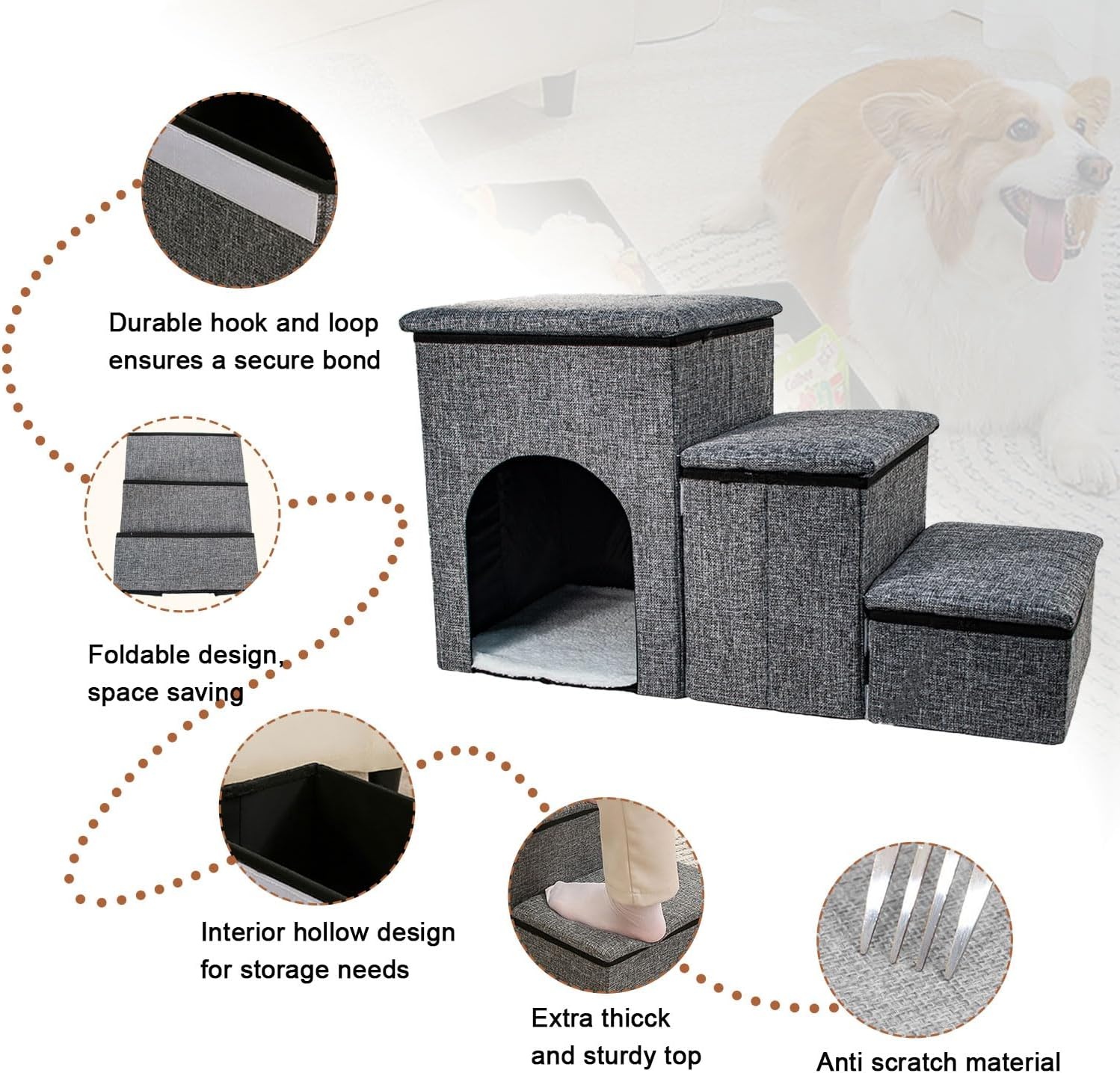 Durable hook and loop ensures a secure bond

Foldable design, space saving

Interior hollow design for storage needs

Extra thicck and sturdy top

Anti scratch material