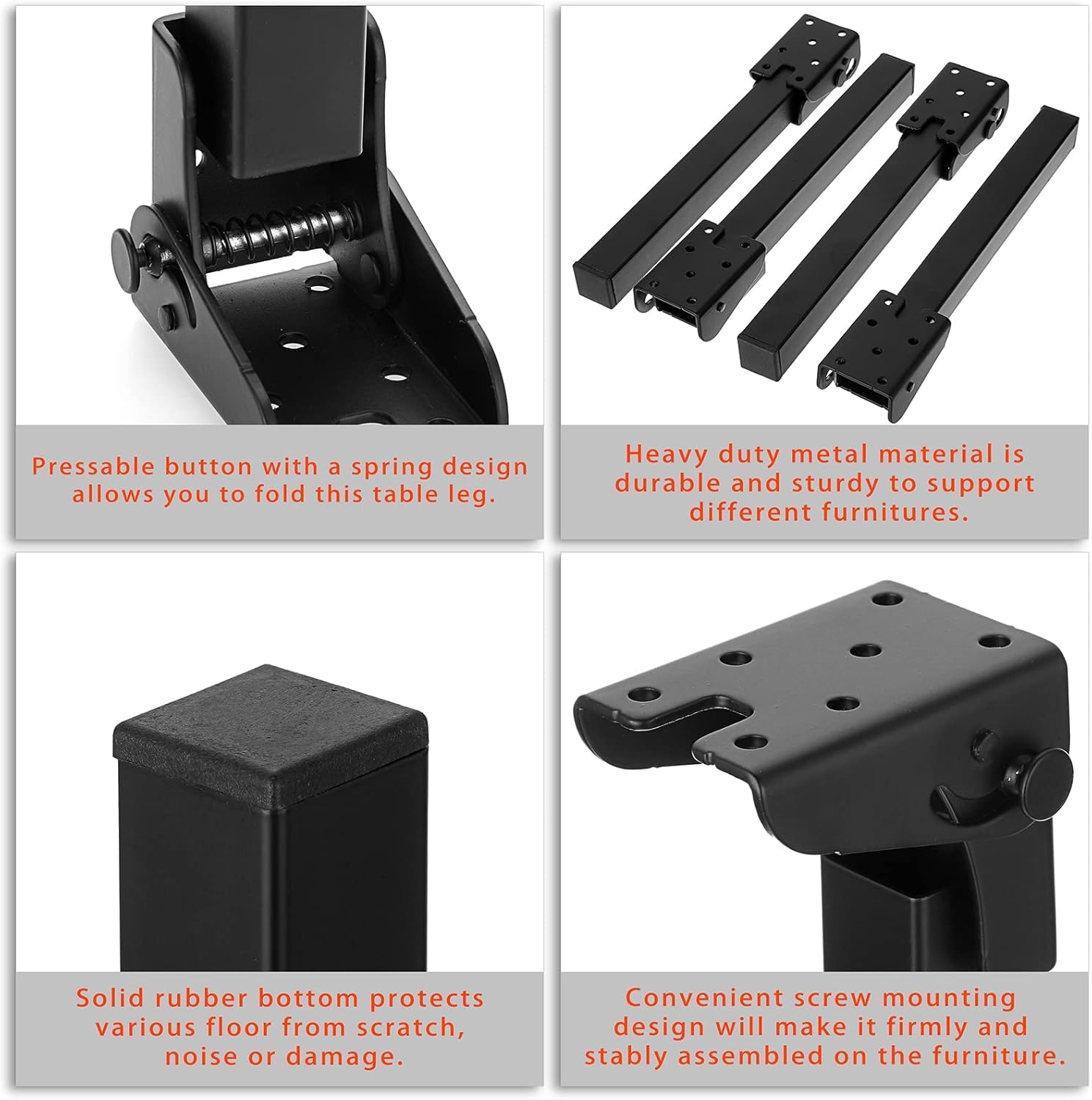 Pressable button with a spring design allows you to fold this table leg.

Heavy duty metal material is durable and sturdy to support different furnitures.

Solid rubber bottom protects various floor from scratch, noise or damage.

Convenient screw mounting design will make it firmly and stably assembled on the furniture.