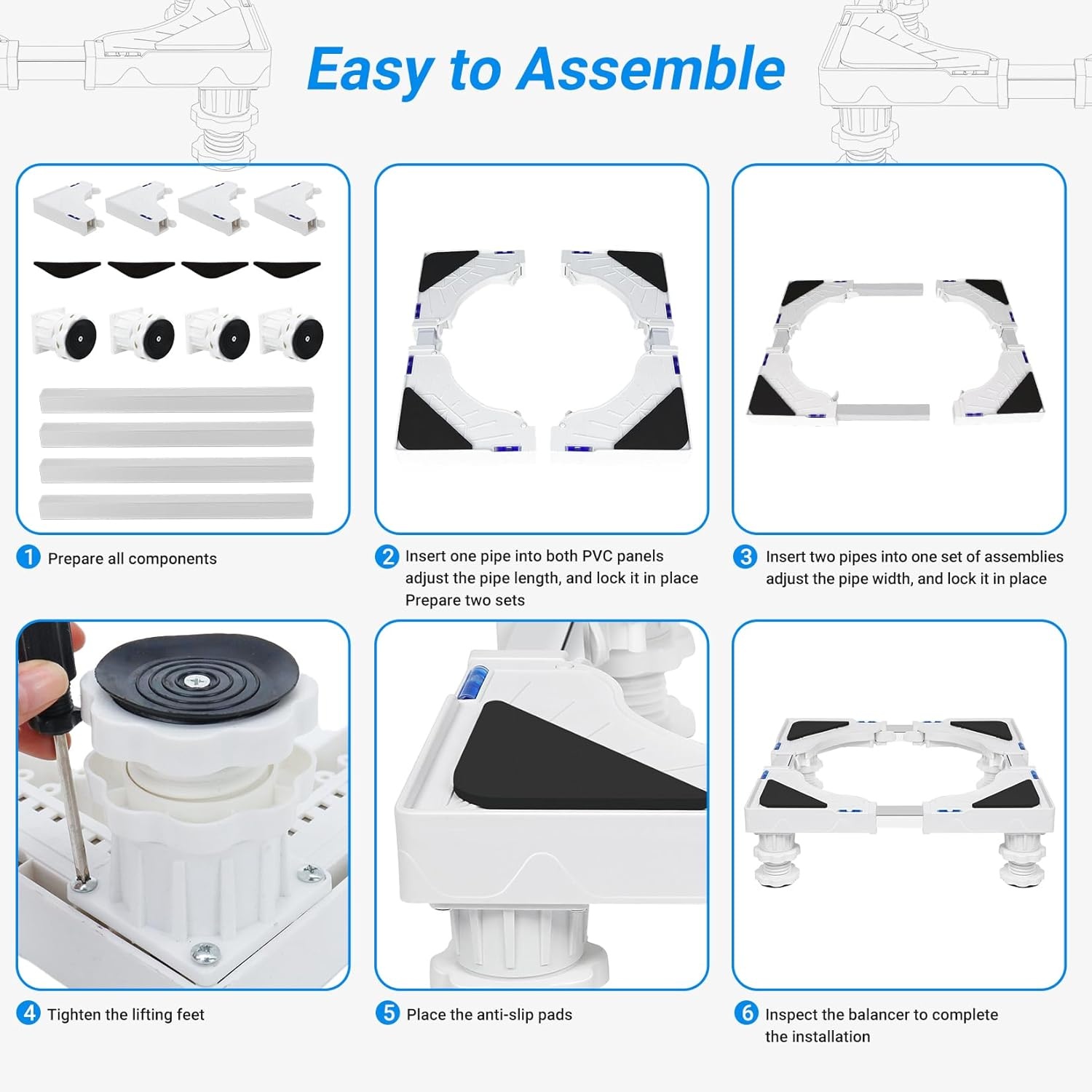 Easy to Assemble

1 Prepare all components

2 Insert one pipe into both PVC panels adjust the pipe length, and lock it in place Prepare two sets

3 Insert two pipes into one set of assemblies adjust the pipe width, and lock it in place

4 Tighten the lifting feet

5 Place the anti-slip pads

6 Inspect the balancer to complete the installation