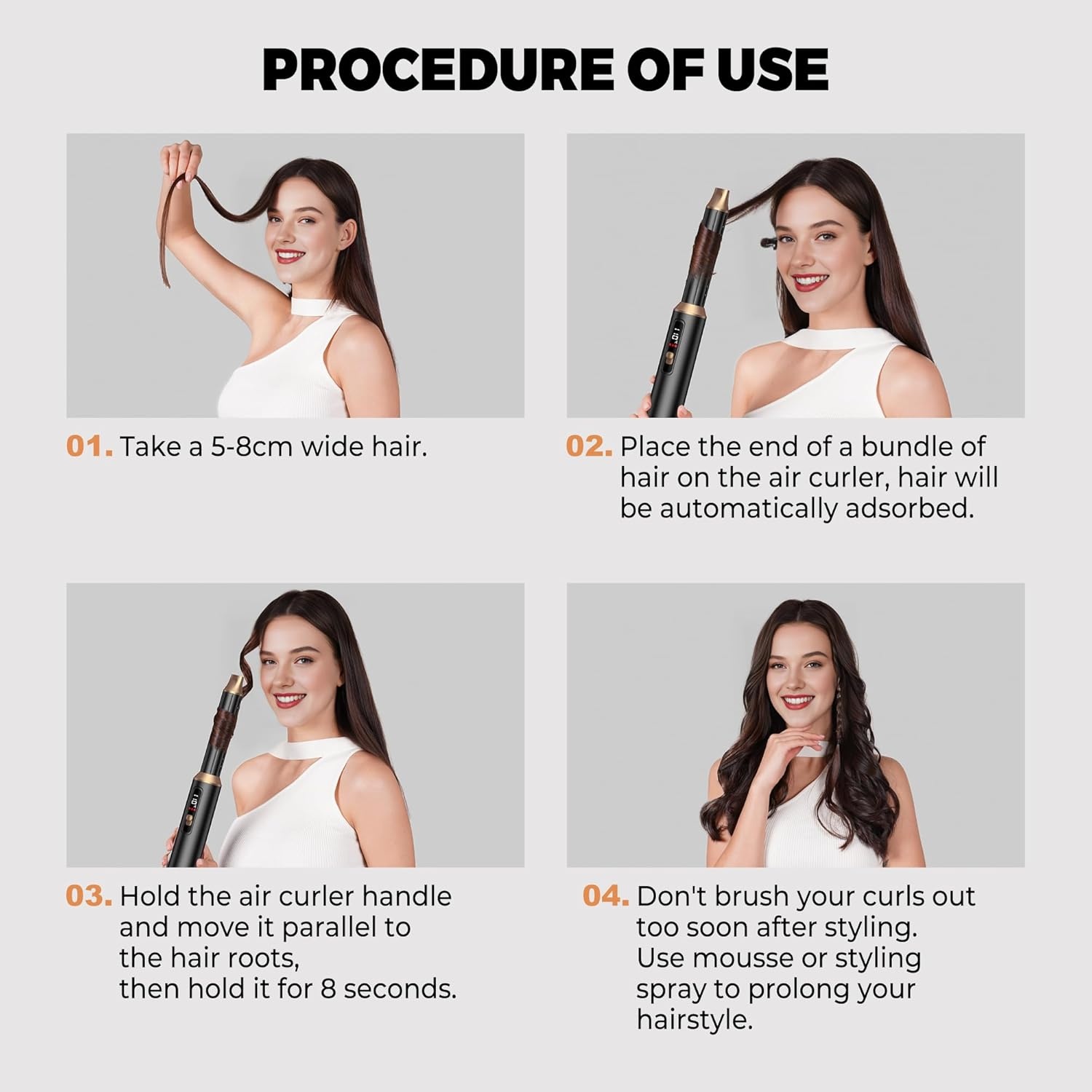 PROCEDURE OF USE

01. Take a 5-8cm wide hair.

02. Place the end of a bundle of hair on the air curler, hair will be automatically adsorbed.

03. Hold the air curler handle and move it parallel to the hair roots, then hold it for 8 seconds.

04. Don't brush your curls out too soon after styling. Use mousse or styling spray to prolong your hairstyle.