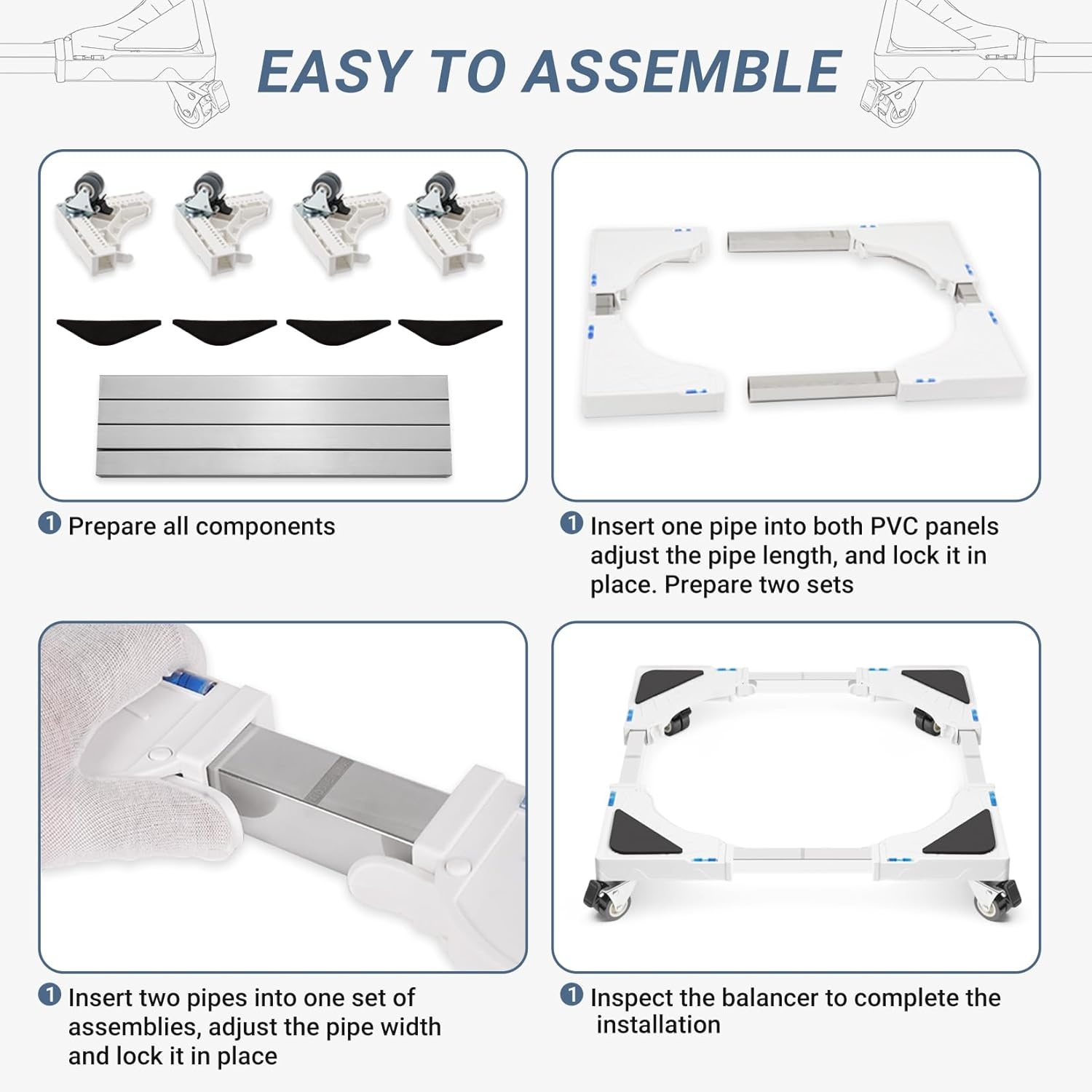 EASY TO ASSEMBLE

1 Prepare all components

1 Insert one pipe into both PVC panels adjust the pipe length, and lock it in place. Prepare two sets

1 Insert two pipes into one set of assemblies, adjust the pipe width and lock it in place

1 Inspect the balancer to complete the installation