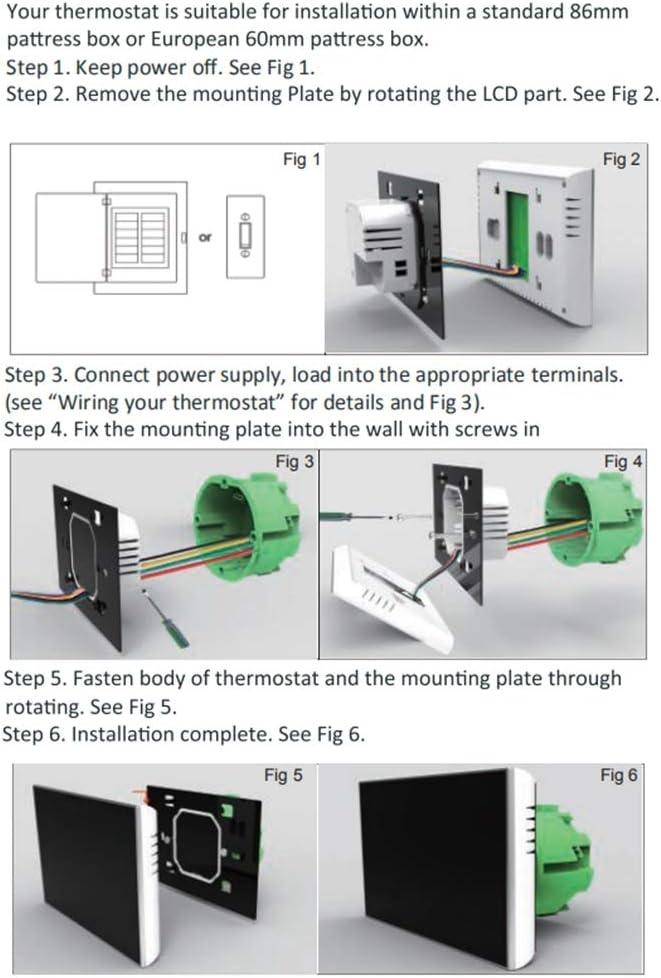 Your thermostat is suitable for installation within a standard 86mm pattress box or European 60mm pattress box.
Step 1. Keep power off. See Fig 1.
Step 2. Remove the mounting Plate by rotating the LCD part. See Fig 2.

Fig 1

or

Fig 2

Step 3. Connect power supply, load into the appropriate terminals. (see "Wiring your thermostat" for details and Fig 3).
Step 4. Fix the mounting plate into the wall with screws in

Fig 3

Fig 4

Step 5. Fasten body of thermostat and the mounting plate through rotating. See Fig 5.
Step 6. Installation complete. See Fig 6.

Fig 5

Fig 6