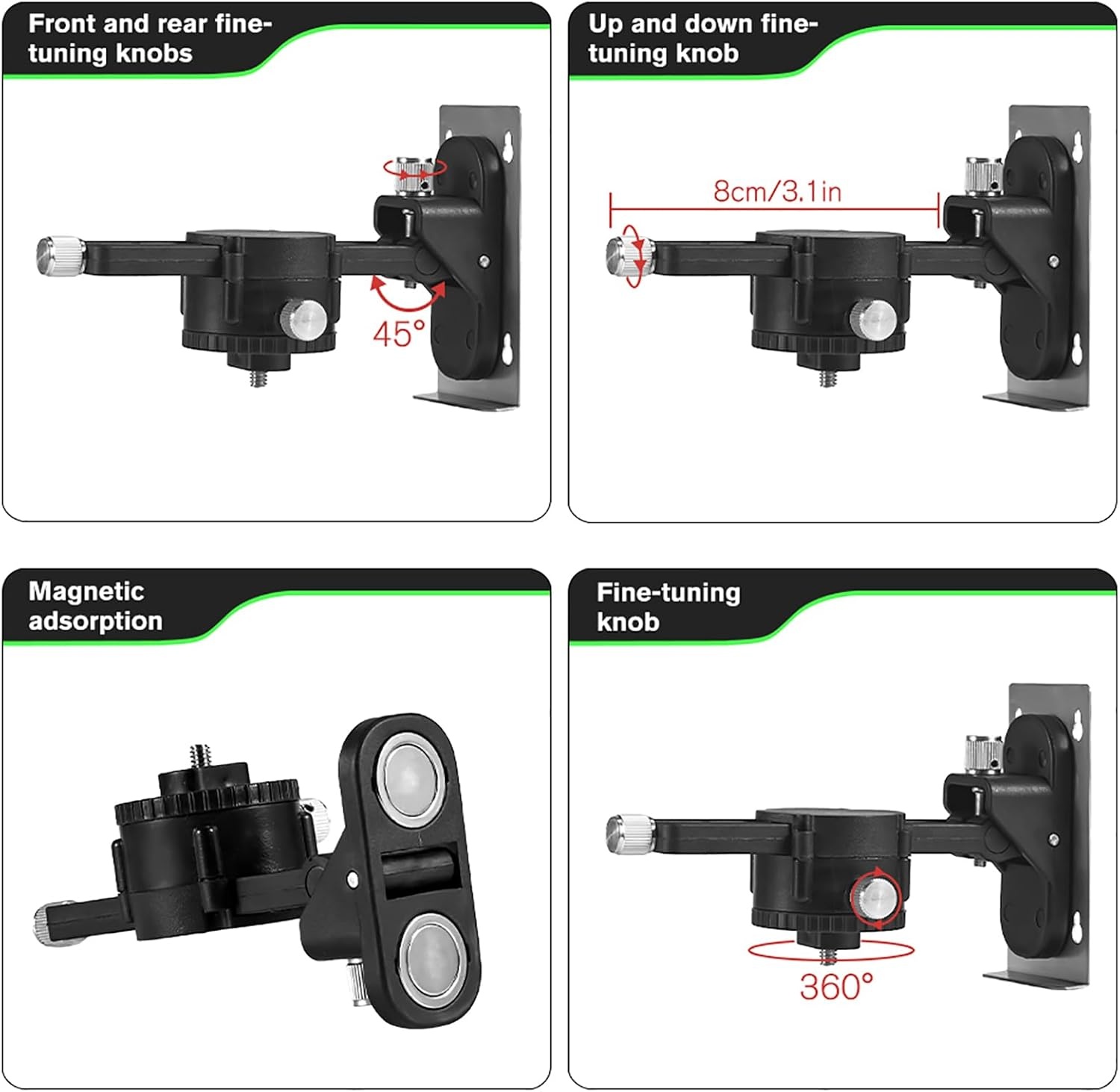 Front and rear fine-tuning knobs

45°

Up and down fine-tuning knob

8cm/3.1in

Magnetic adsorption

Fine-tuning knob

360°