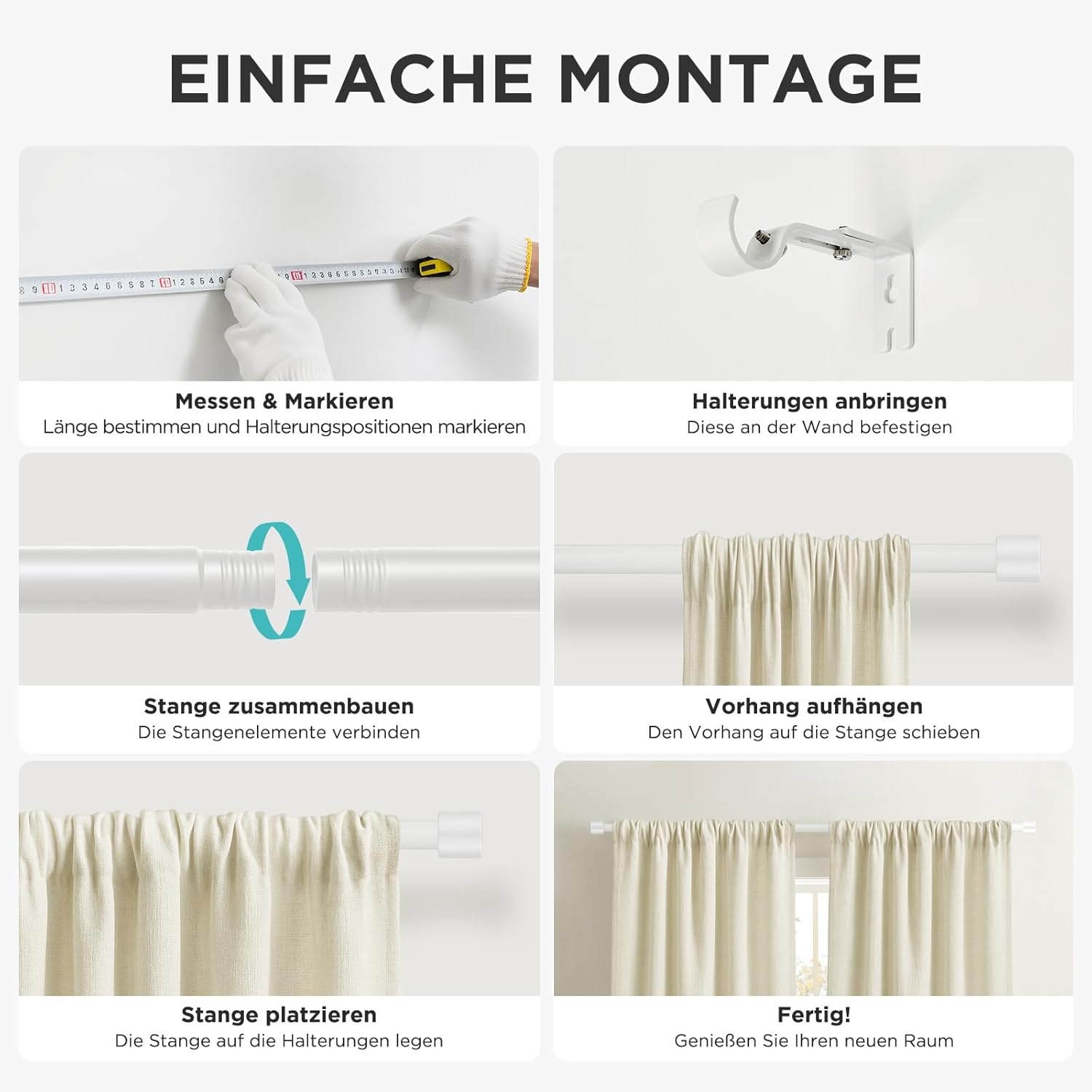 EINFACHE MONTAGE

Messen & Markieren
Länge bestimmen und Halterungspositionen markieren

Halterungen anbringen
Diese an der Wand befestigen

Stange zusammenbauen
Die Stangenelemente verbinden

Vorhang aufhängen
Den Vorhang auf die Stange schieben

Stange platzieren
Die Stange auf die Halterungen legen

Fertig!
Genießen Sie Ihren neuen Raum