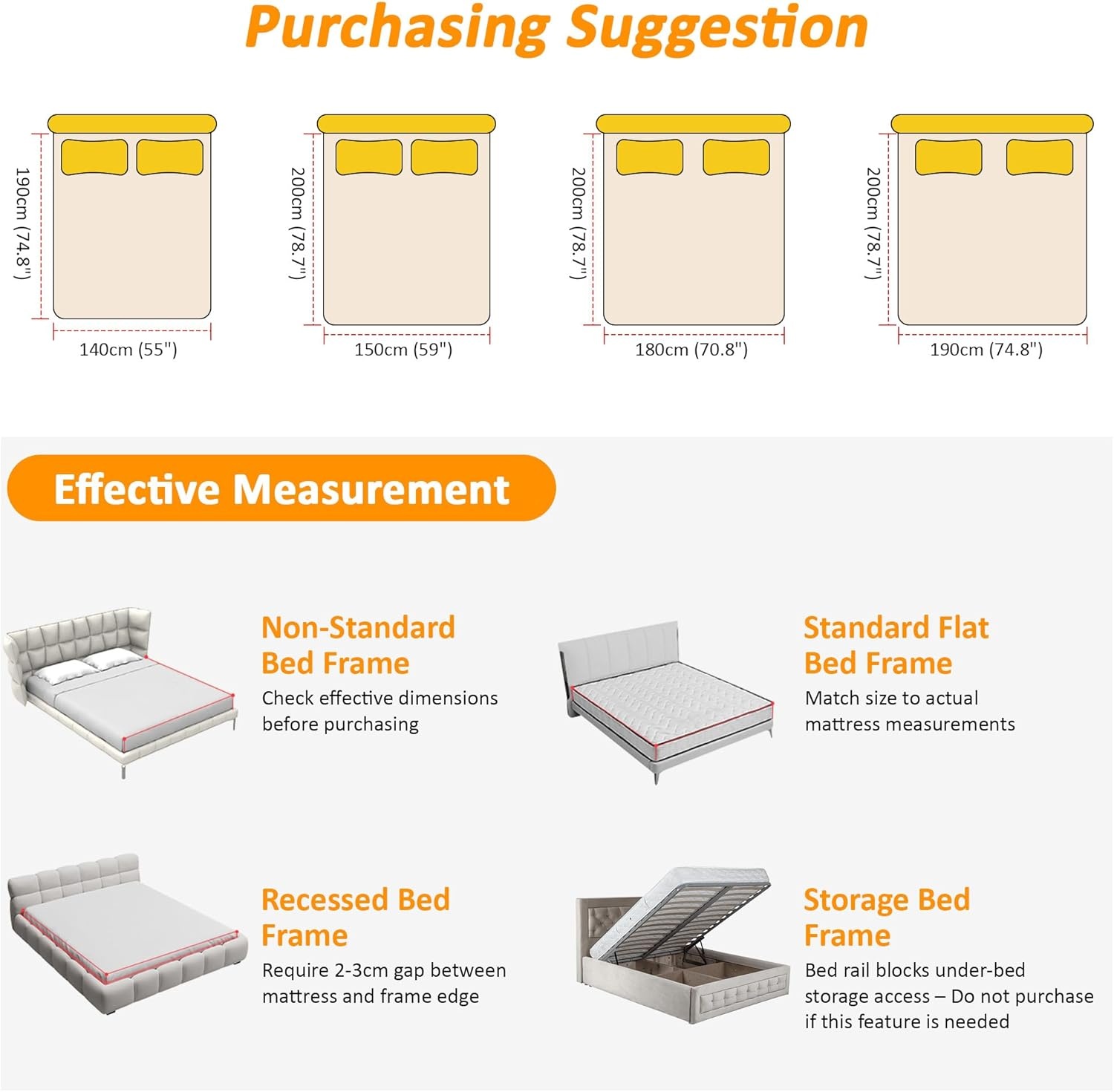 Purchasing Suggestion

190cm (74.8")
140cm (55")

200cm (78.7")
150cm (59")

200cm (78.7")
180cm (70.8")

200cm (78.7")
190cm (74.8")

Effective Measurement

Non-Standard Bed Frame
Check effective dimensions before purchasing

Standard Flat Bed Frame
Match size to actual mattress measurements

Recessed Bed Frame
Require 2-3cm gap between mattress and frame edge

Storage Bed Frame
Bed rail blocks under-bed storage access – Do not purchase if this feature is needed