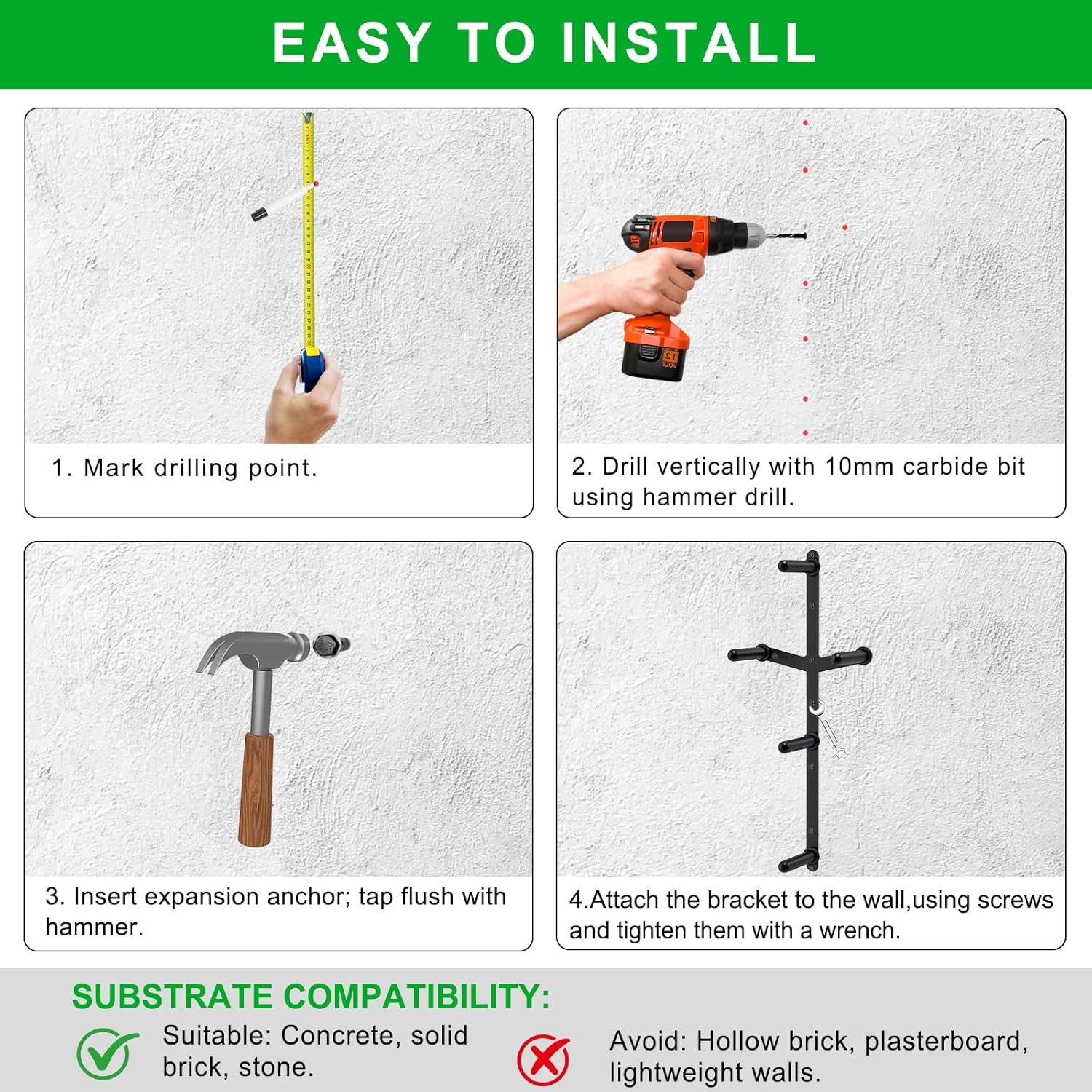 EASY TO INSTALL

1. Mark drilling point.

2. Drill vertically with 10mm carbide bit using hammer drill.

3. Insert expansion anchor; tap flush with hammer.

4.Attach the bracket to the wall,using screws and tighten them with a wrench.

SUBSTRATE COMPATIBILITY:

Suitable: Concrete, solid brick, stone.

Avoid: Hollow brick, plasterboard, lightweight walls.