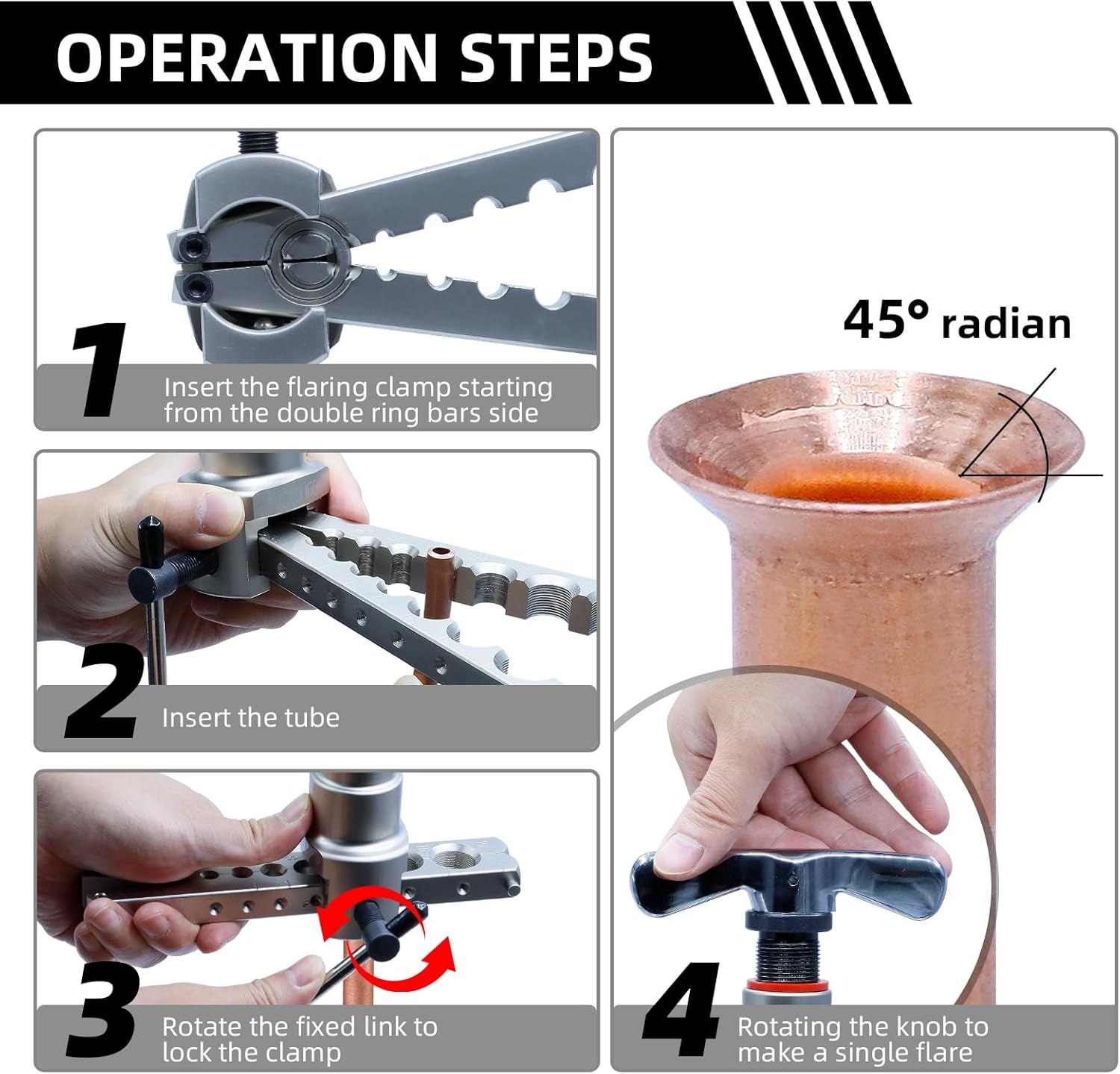 OPERATION STEPS

1
Insert the flaring clamp starting from the double ring bars side

2
Insert the tube

3
Rotate the fixed link to lock the clamp

45° radian

4
Rotating the knob to make a single flare