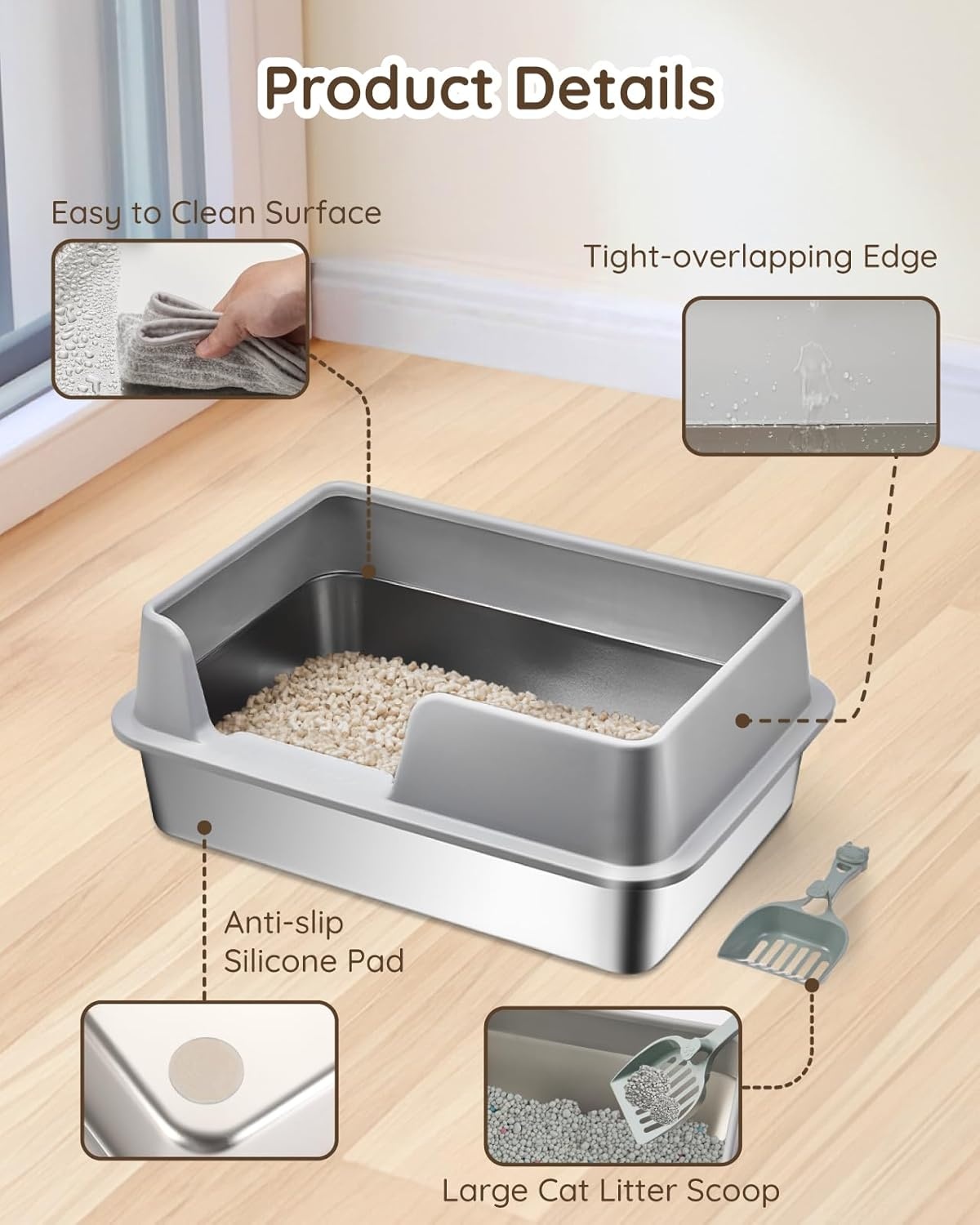 Product Details

Easy to Clean Surface

Tight-overlapping Edge

Anti-slip Silicone Pad

Large Cat Litter Scoop