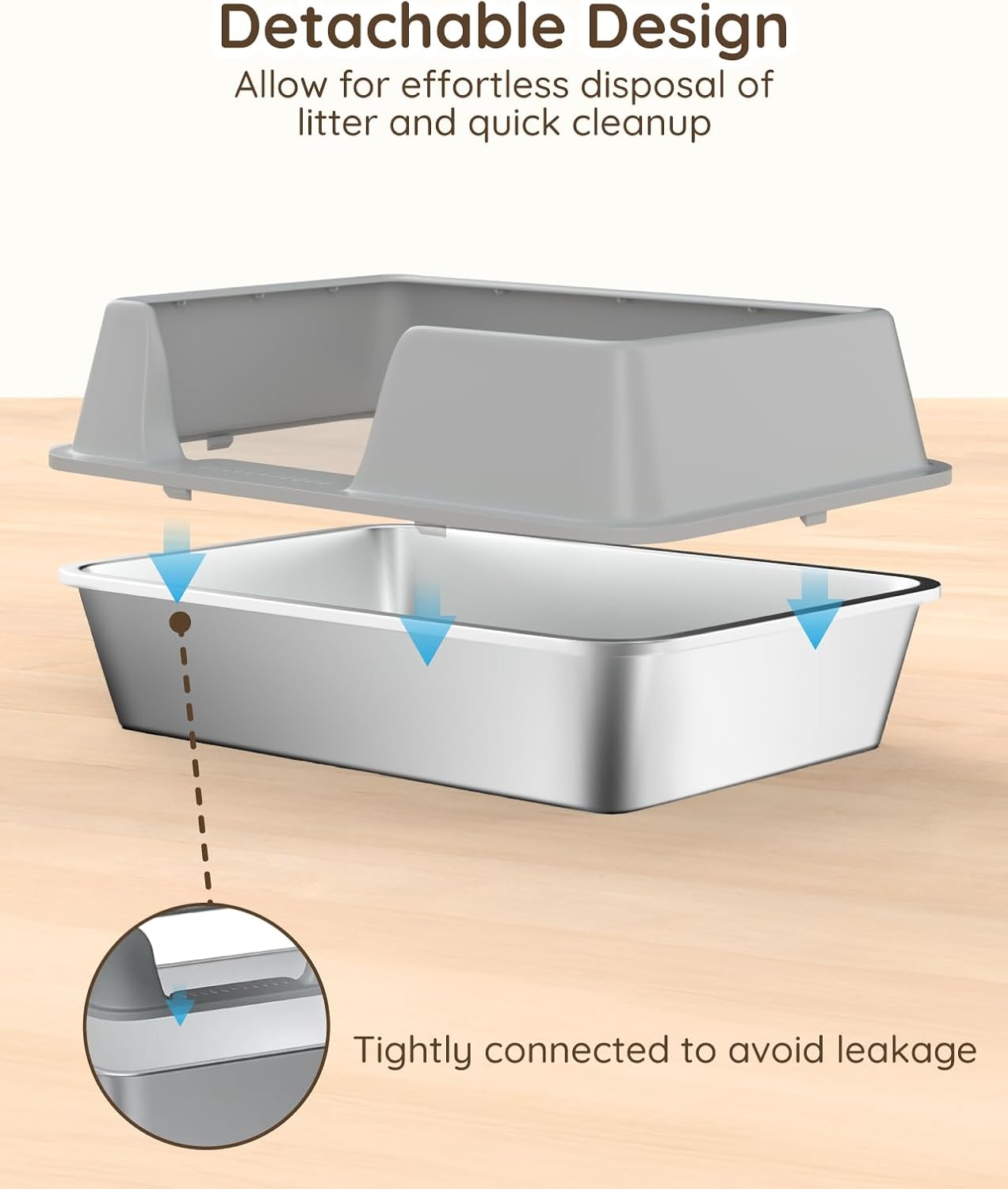 Detachable Design

Allow for effortless disposal of litter and quick cleanup

Tightly connected to avoid leakage