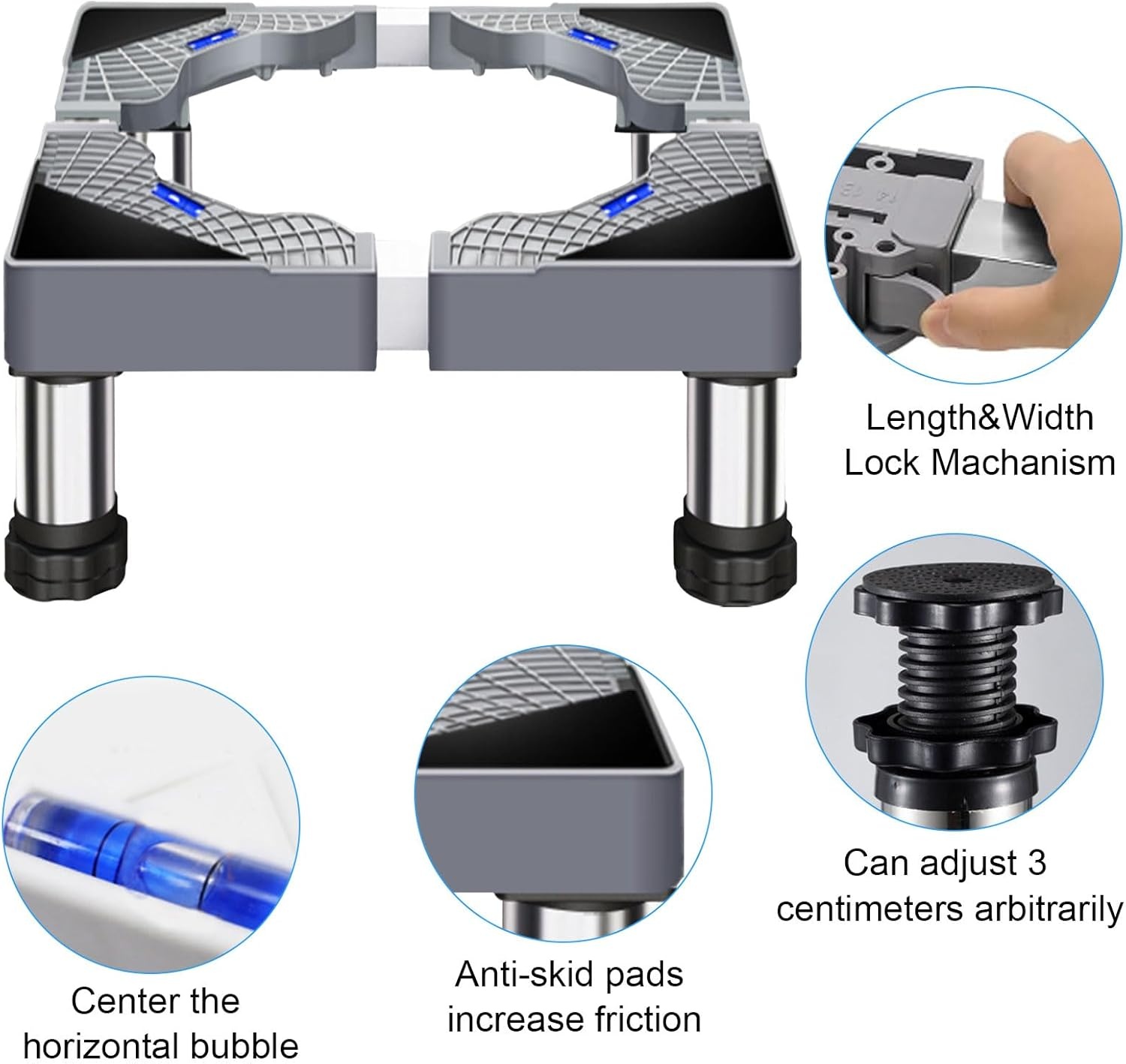 Length&Width Lock Machanism

Can adjust 3 centimeters arbitrarily

Center the horizontal bubble

Anti-skid pads increase friction