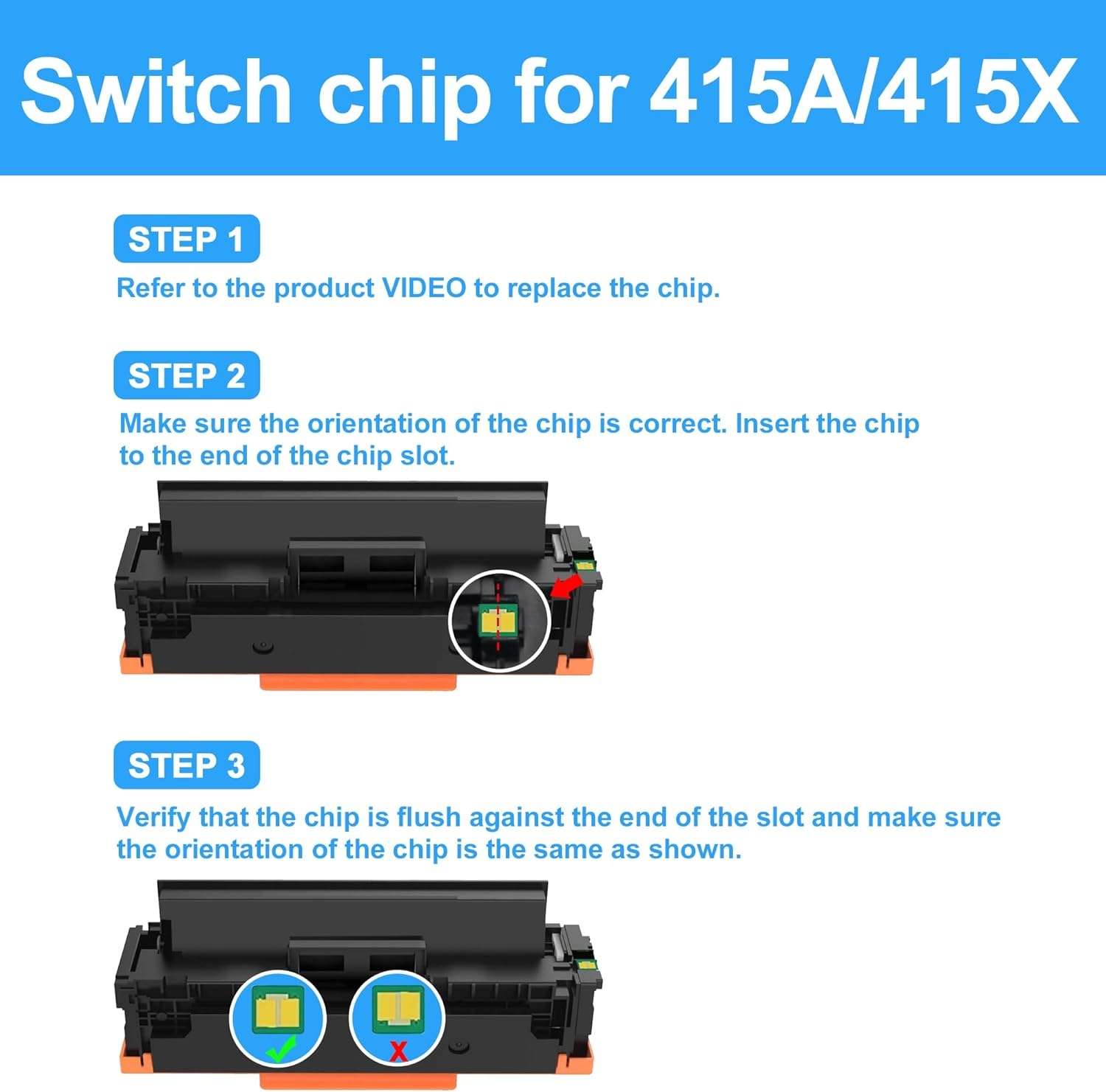 Switch chip for 415A/415X

STEP 1

Refer to the product VIDEO to replace the chip.

STEP 2

Make sure the orientation of the chip is correct. Insert the chip to the end of the chip slot.

STEP 3

Verify that the chip is flush against the end of the slot and make sure the orientation of the chip is the same as shown.