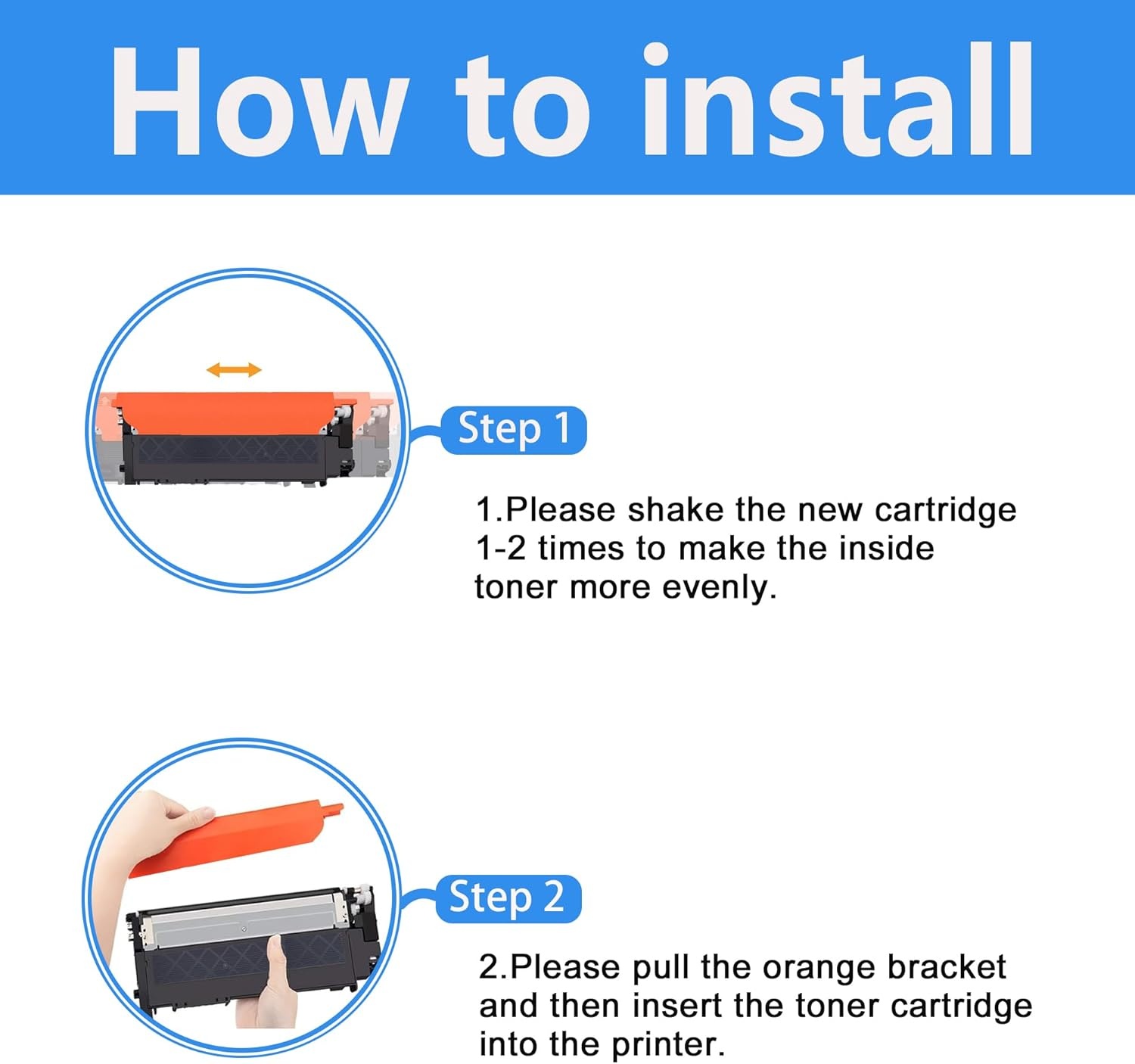 How to install

Step 1

1.Please shake the new cartridge 1-2 times to make the inside toner more evenly.

Step 2

2.Please pull the orange bracket and then insert the toner cartridge into the printer.