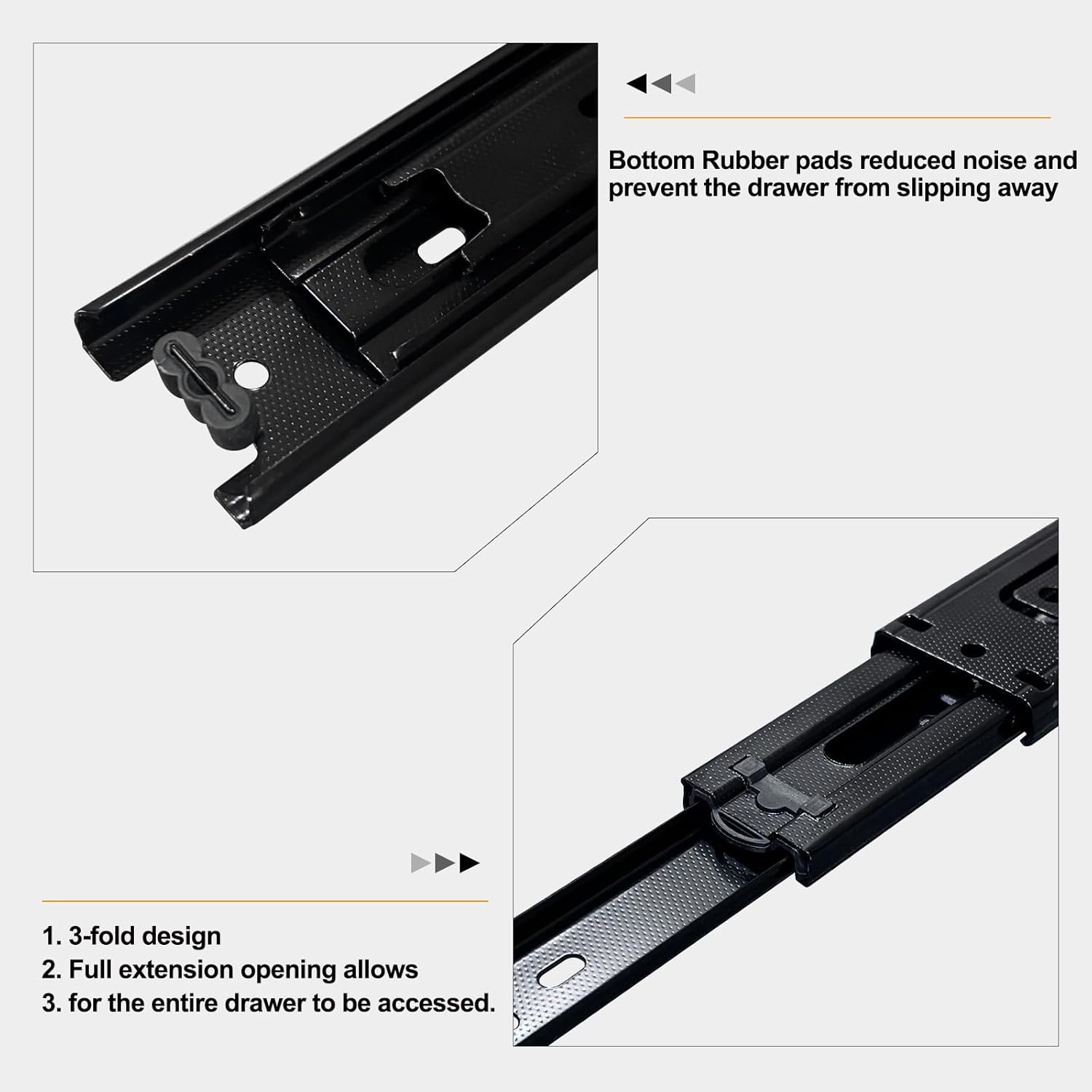 Bottom Rubber pads reduced noise and prevent the drawer from slipping away

1. 3-fold design
2. Full extension opening allows
3. for the entire drawer to be accessed.