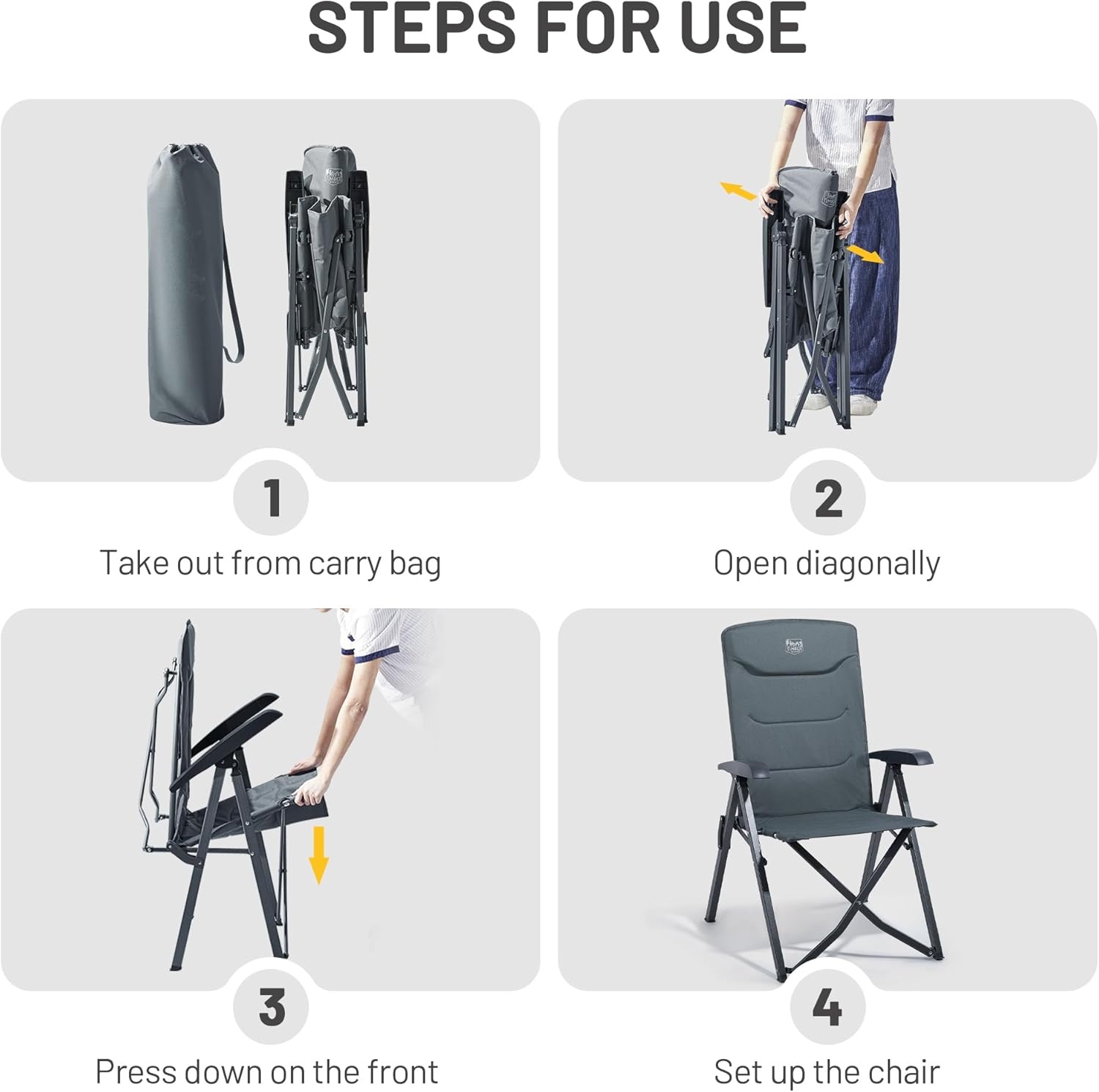 STEPS FOR USE

1
Take out from carry bag

2
Open diagonally

3
Press down on the front

4
Set up the chair