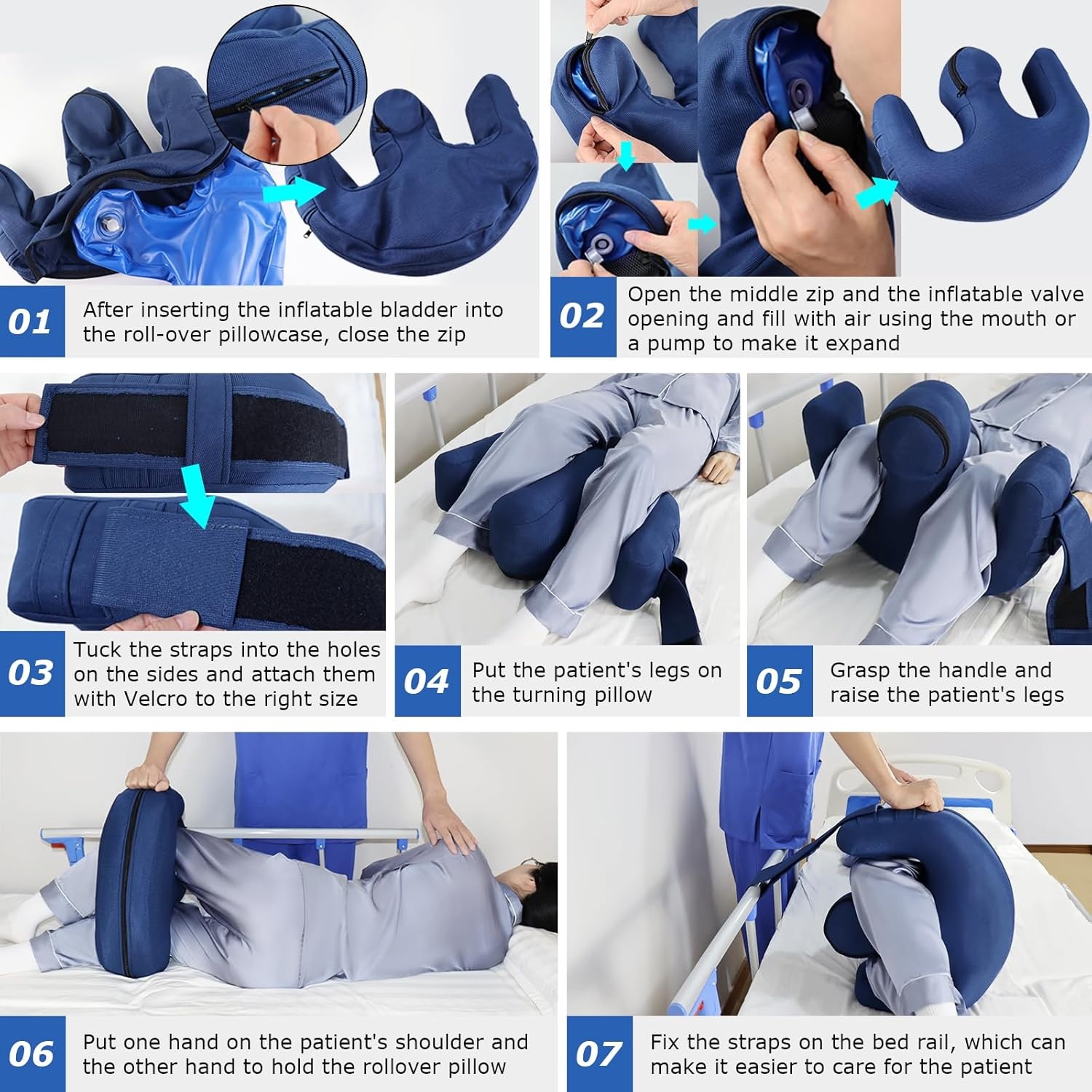 01
After inserting the inflatable bladder into the roll-over pillowcase, close the zip

02
Open the middle zip and the inflatable valve opening and fill with air using the mouth or a pump to make it expand

03
Tuck the straps into the holes on the sides and attach them with Velcro to the right size

04
Put the patient's legs on the turning pillow

05
Grasp the handle and raise the patient's legs

06
Put one hand on the patient's shoulder and the other hand to hold the rollover pillow

07
Fix the straps on the bed rail, which can make it easier to care for the patient