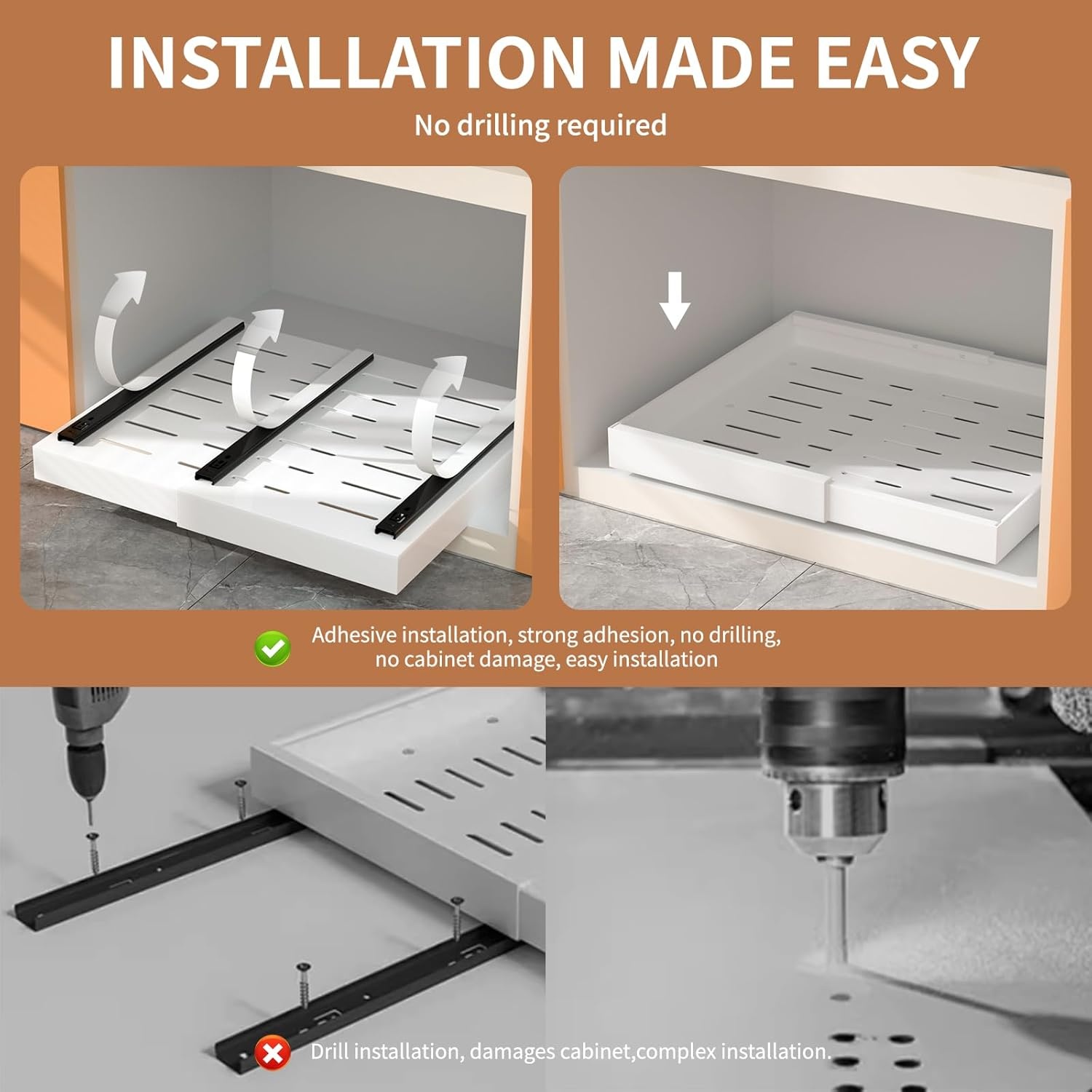 INSTALLATION MADE EASY

No drilling required

Adhesive installation, strong adhesion, no drilling, no cabinet damage, easy installation

Drill installation, damages cabinet,complex installation.