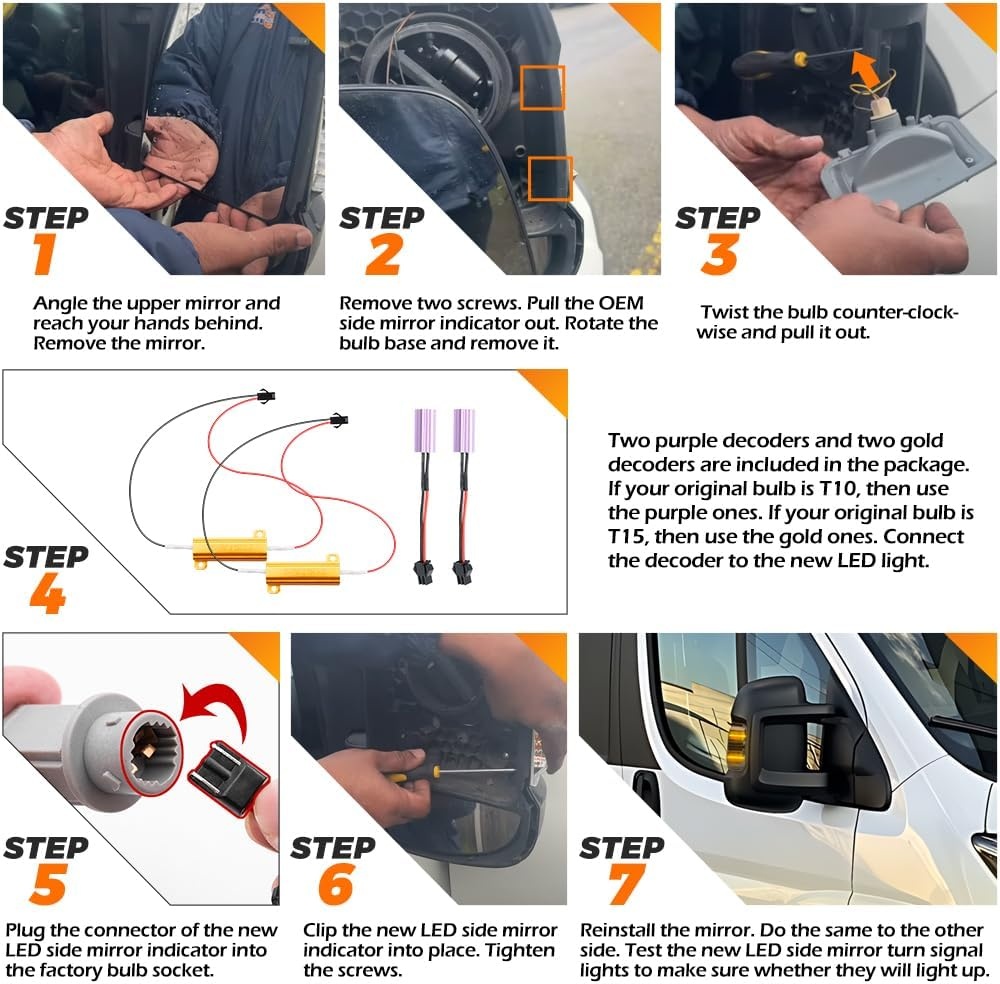 STEP 1

Angle the upper mirror and reach your hands behind. Remove the mirror.

STEP 2

Remove two screws. Pull the OEM side mirror indicator out. Rotate the bulb base and remove it.

STEP 3

Twist the bulb counter-clockwise and pull it out.

STEP 4

Two purple decoders and two gold decoders are included in the package. If your original bulb is T10, then use the purple ones. If your original bulb is T15, then use the gold ones. Connect the decoder to the new LED light.

STEP 5

Plug the connector of the new LED side mirror indicator into the factory bulb socket.

STEP 6

Clip the new LED side mirror indicator into place. Tighten the screws.

STEP 7

Reinstall the mirror. Do the same to the other side. Test the new LED side mirror turn signal lights to make sure whether they will light up.