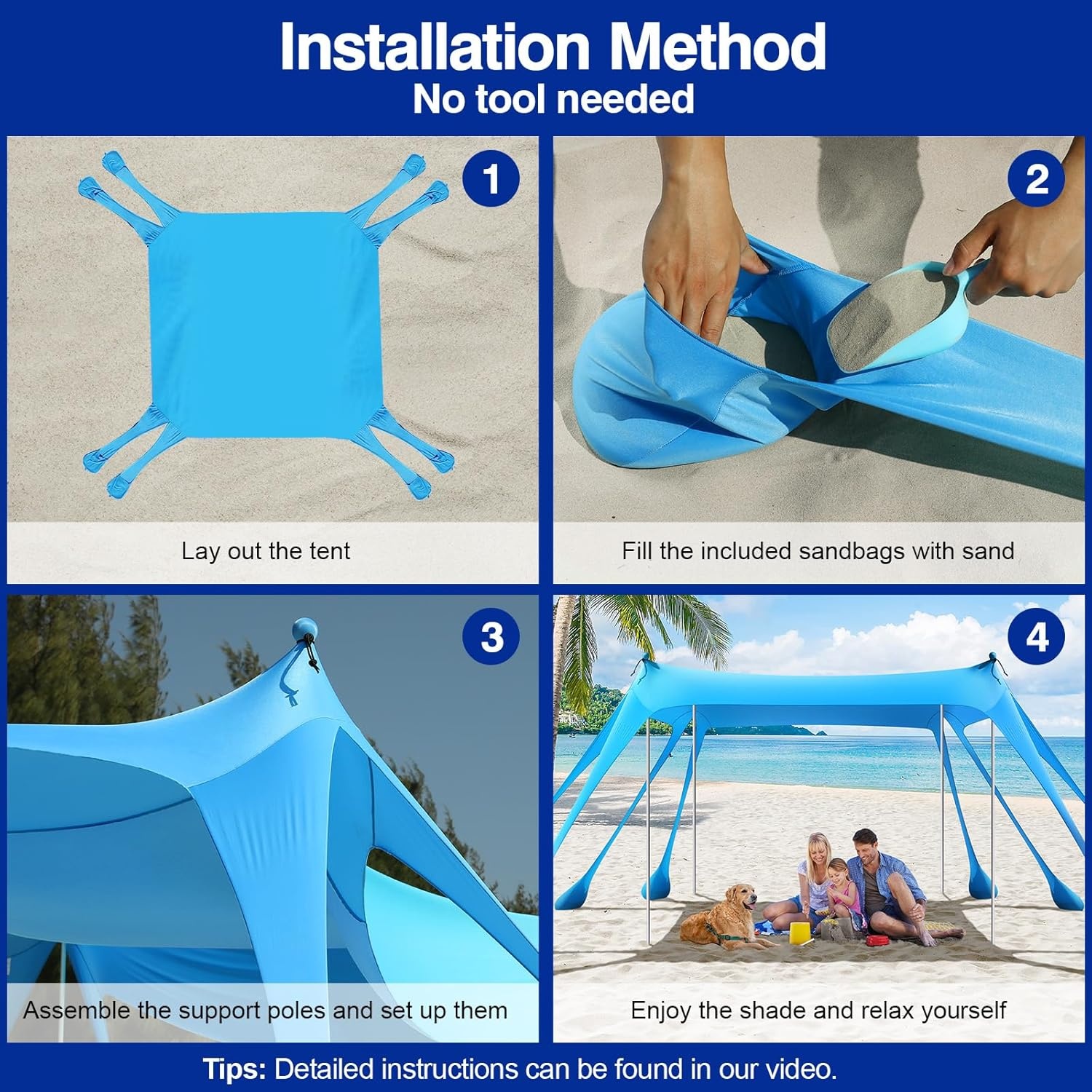 Installation Method
No tool needed

1
Lay out the tent

2
Fill the included sandbags with sand

3
Assemble the support poles and set up them

4
Enjoy the shade and relax yourself

Tips: Detailed instructions can be found in our video.