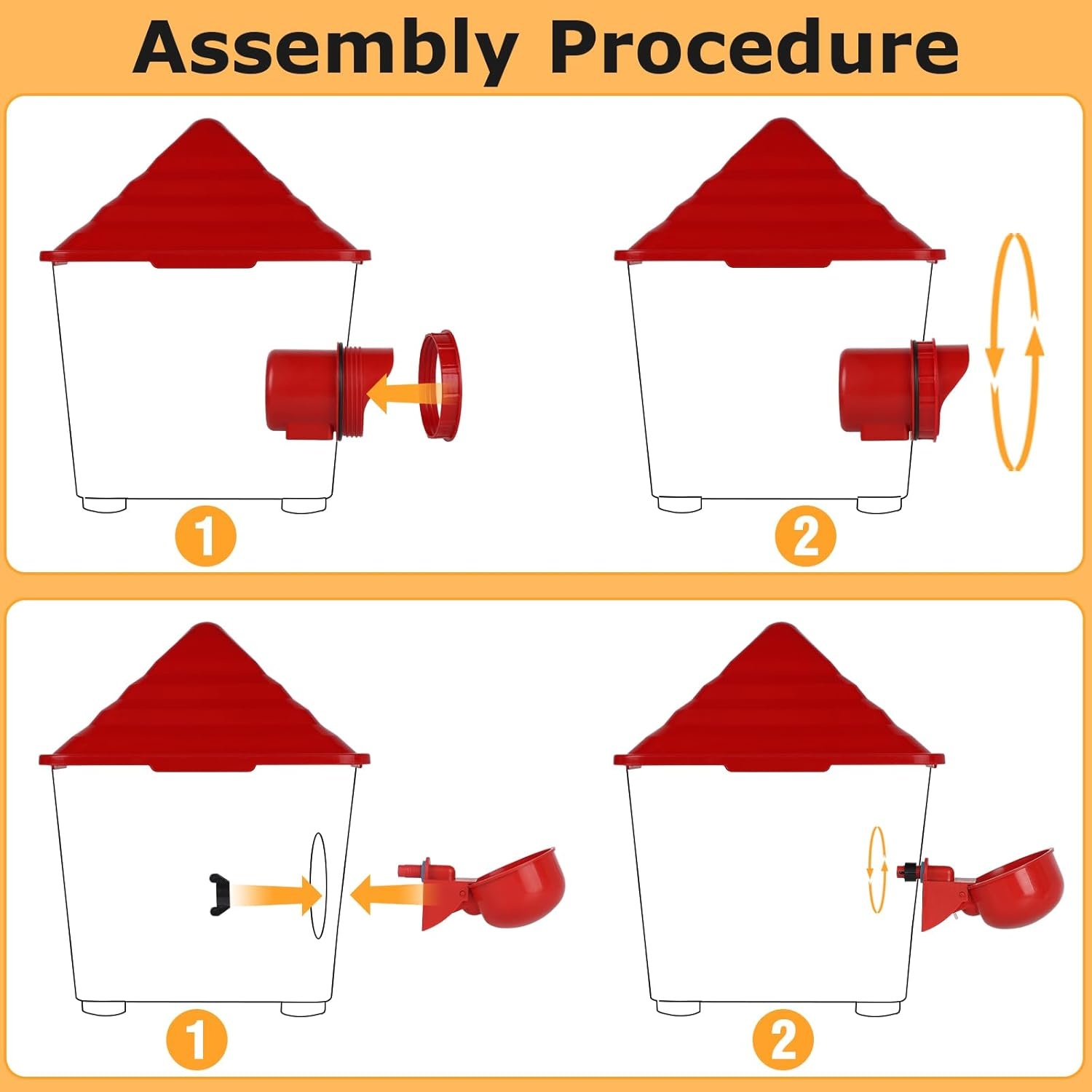 Assembly Procedure

1

2

1

2