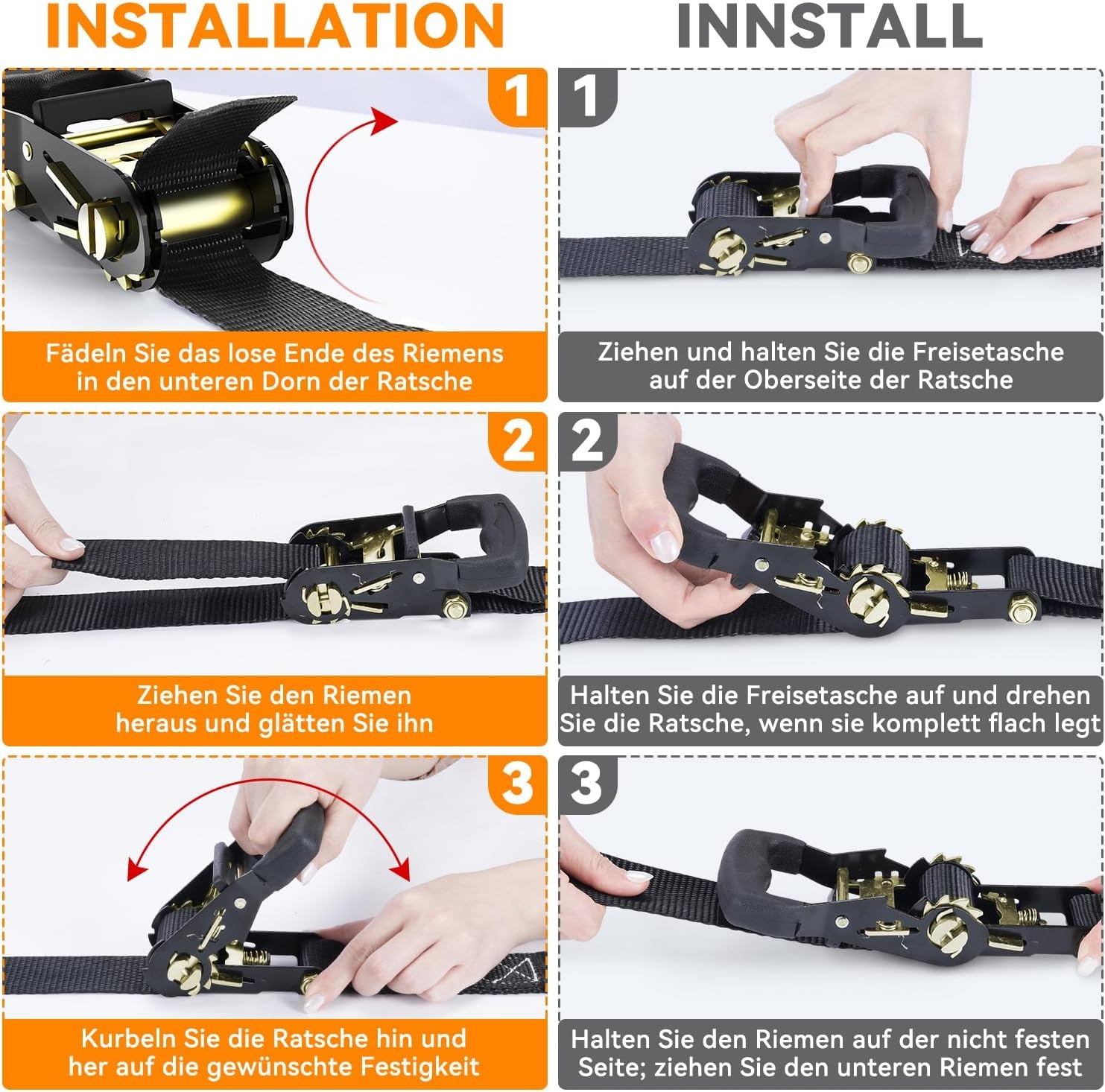 INSTALLATION

1

Fädeln Sie das lose Ende des Riemens in den unteren Dorn der Ratsche

2

Ziehen Sie den Riemen heraus und glätten Sie ihn

3

Kurbeln Sie die Ratsche hin und her auf die gewünschte Festigkeit

INNSTALL

1

Ziehen und halten Sie die Freisetasche auf der Oberseite der Ratsche

2

Halten Sie die Freisetasche auf und drehen Sie die Ratsche, wenn sie komplett flach legt

3

Halten Sie den Riemen auf der nicht festen Seite; ziehen Sie den unteren Riemen fest