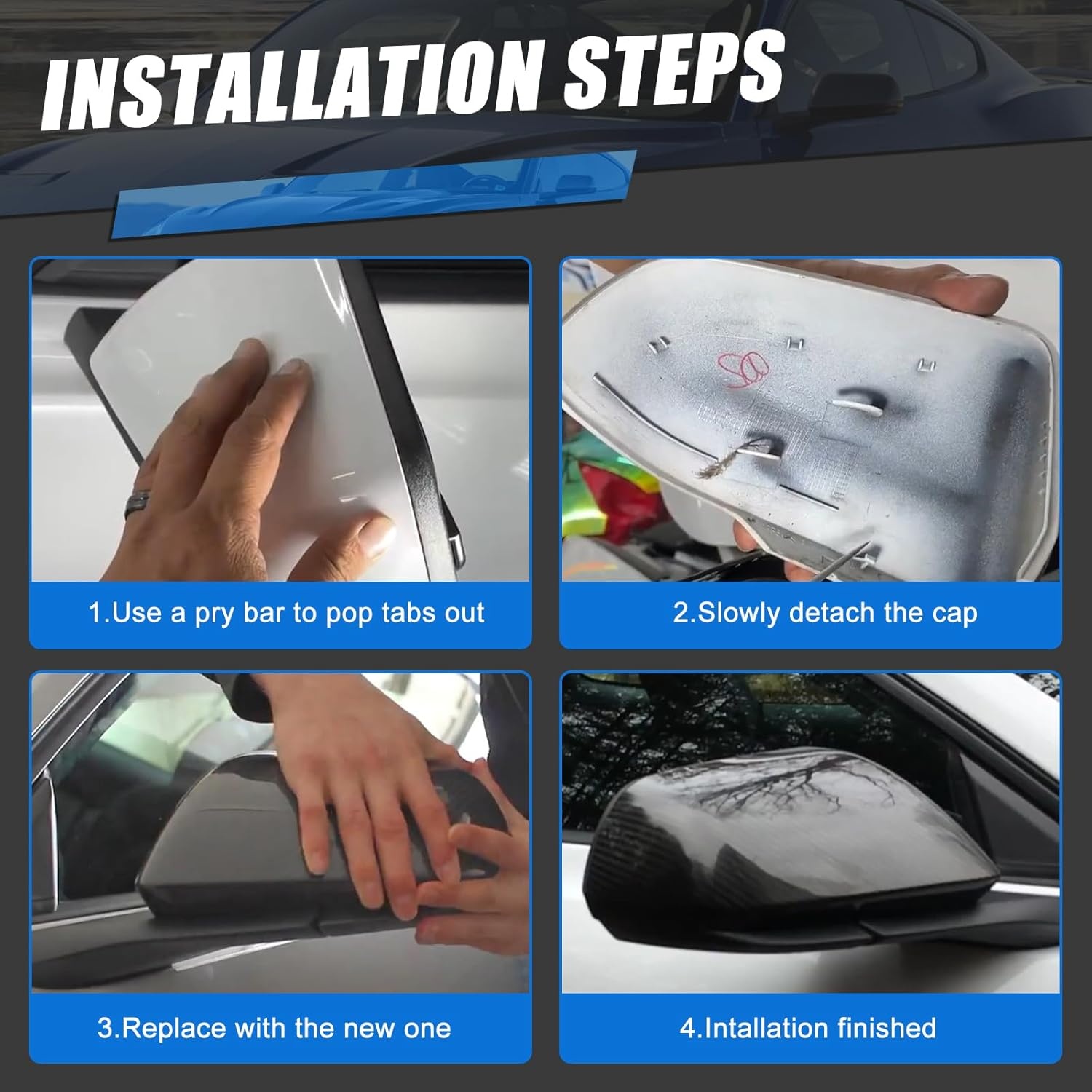 INSTALLATION STEPS

1.Use a pry bar to pop tabs out

2.Slowly detach the cap

3.Replace with the new one

4.Intallation finished