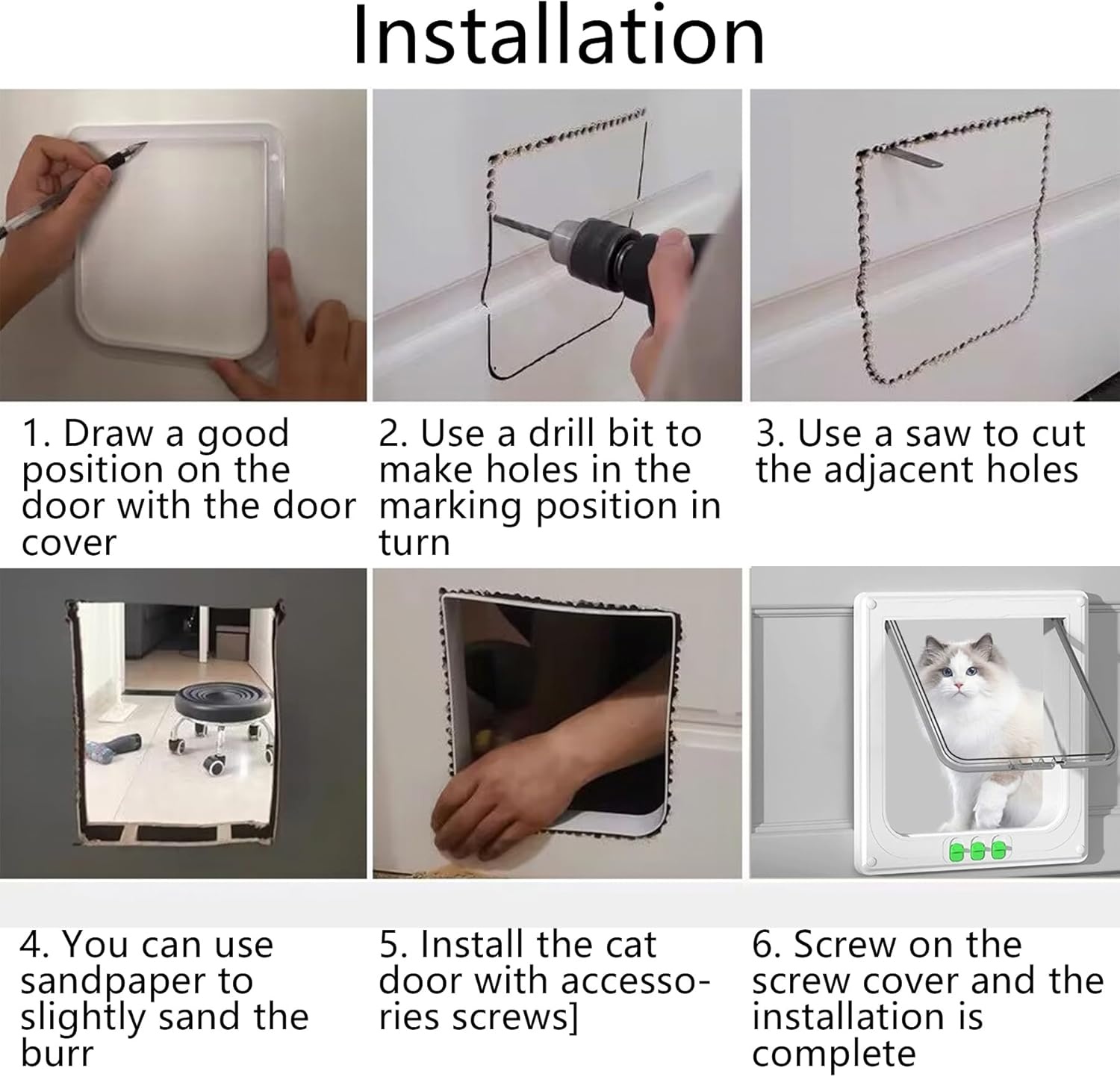 Installation

1. Draw a good position on the door with the door cover

2. Use a drill bit to make holes in the marking position in turn

3. Use a saw to cut the adjacent holes

4. You can use sandpaper to slightly sand the burr

5. Install the cat door with accessories screws]

6. Screw on the screw cover and the installation is complete