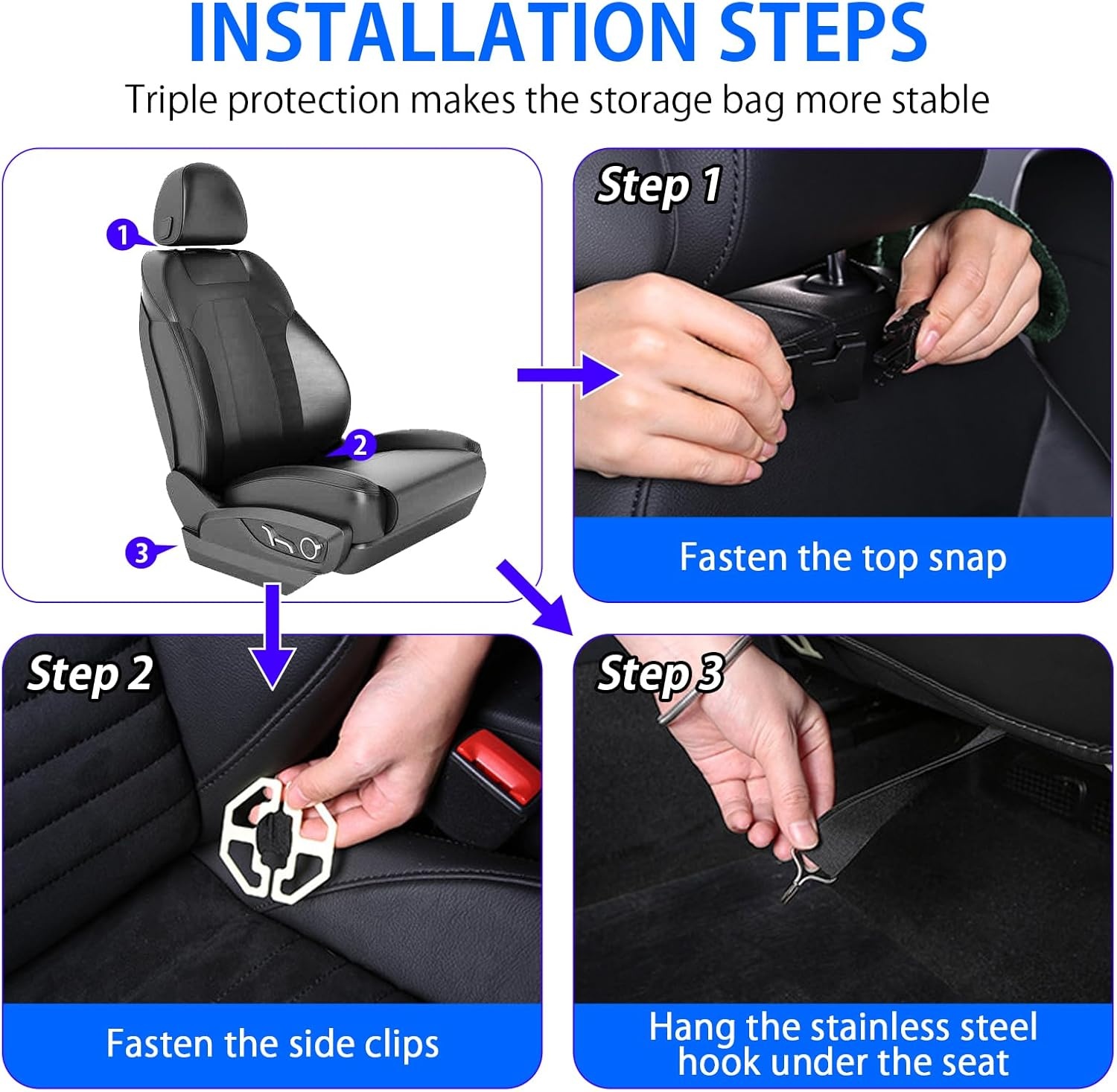 INSTALLATION STEPS

Triple protection makes the storage bag more stable

1

2

3

Step 1

Fasten the top snap

Step 2

Fasten the side clips

Step 3

Hang the stainless steel hook under the seat