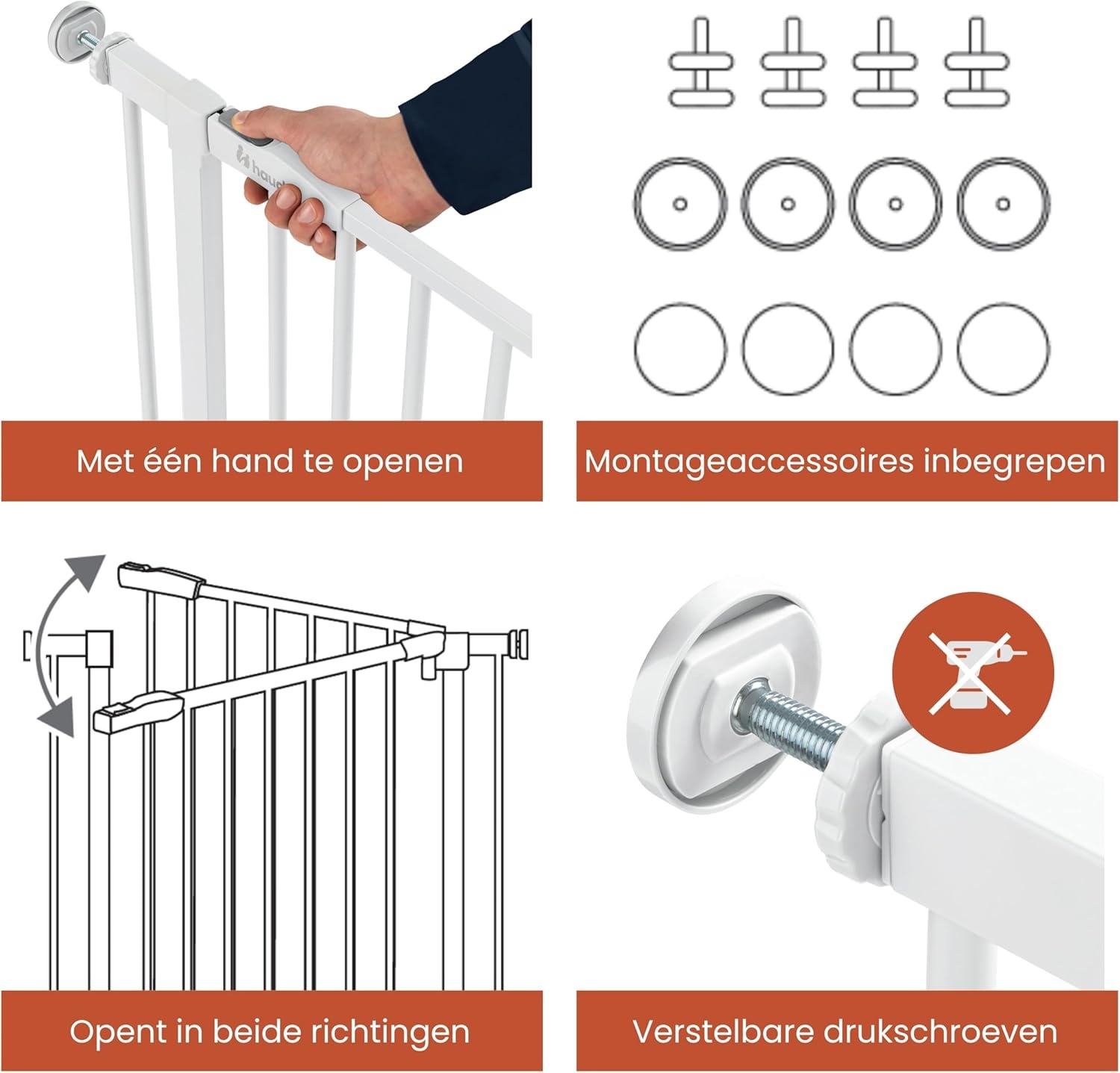 hauck

Met één hand te openen

Montageaccessoires inbegrepen

Opent in beide richtingen

Verstelbare drukschroeven