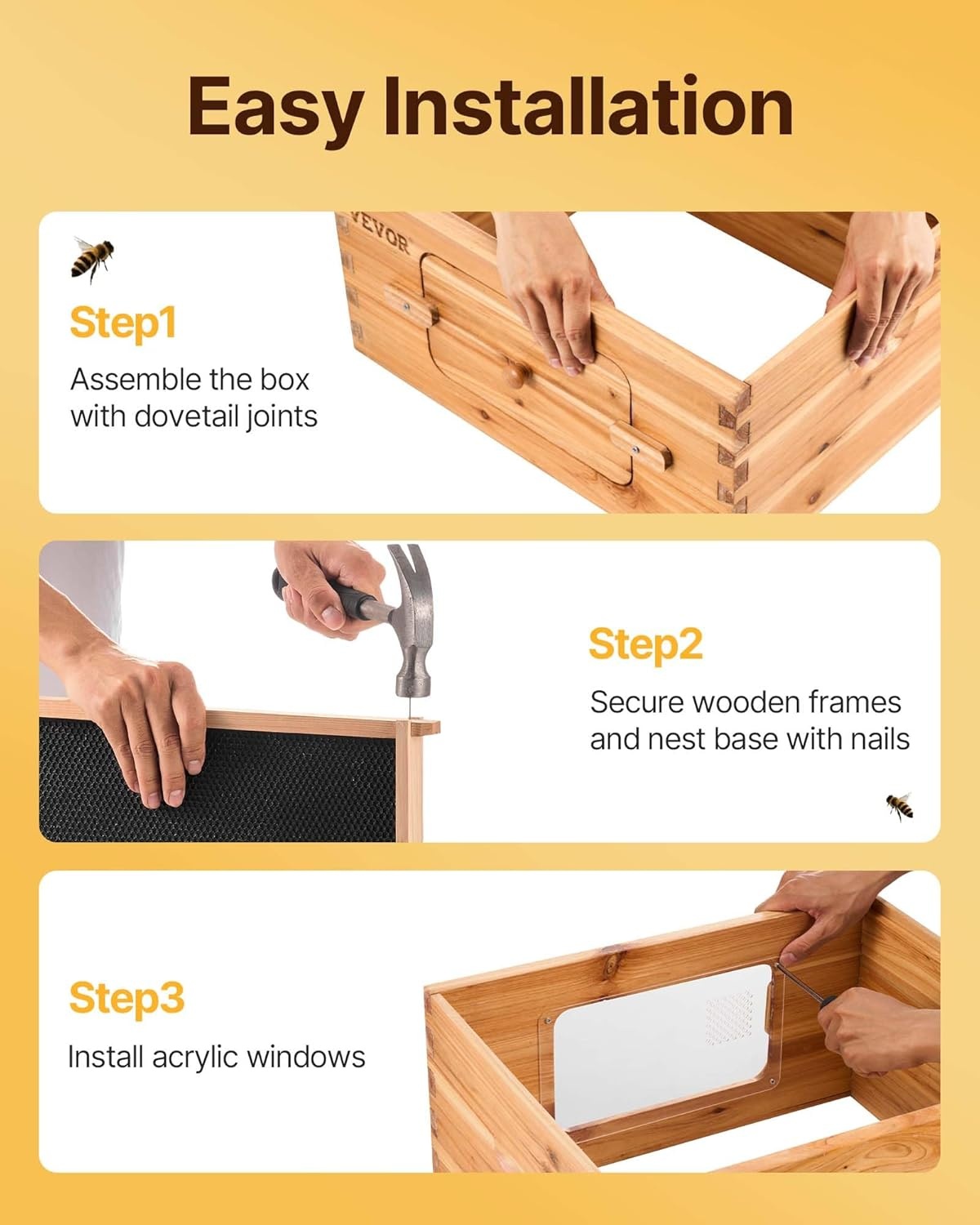 Easy Installation

VEVOR

Step1

Assemble the box with dovetail joints

Step2

Secure wooden frames and nest base with nails

Step3

Install acrylic windows