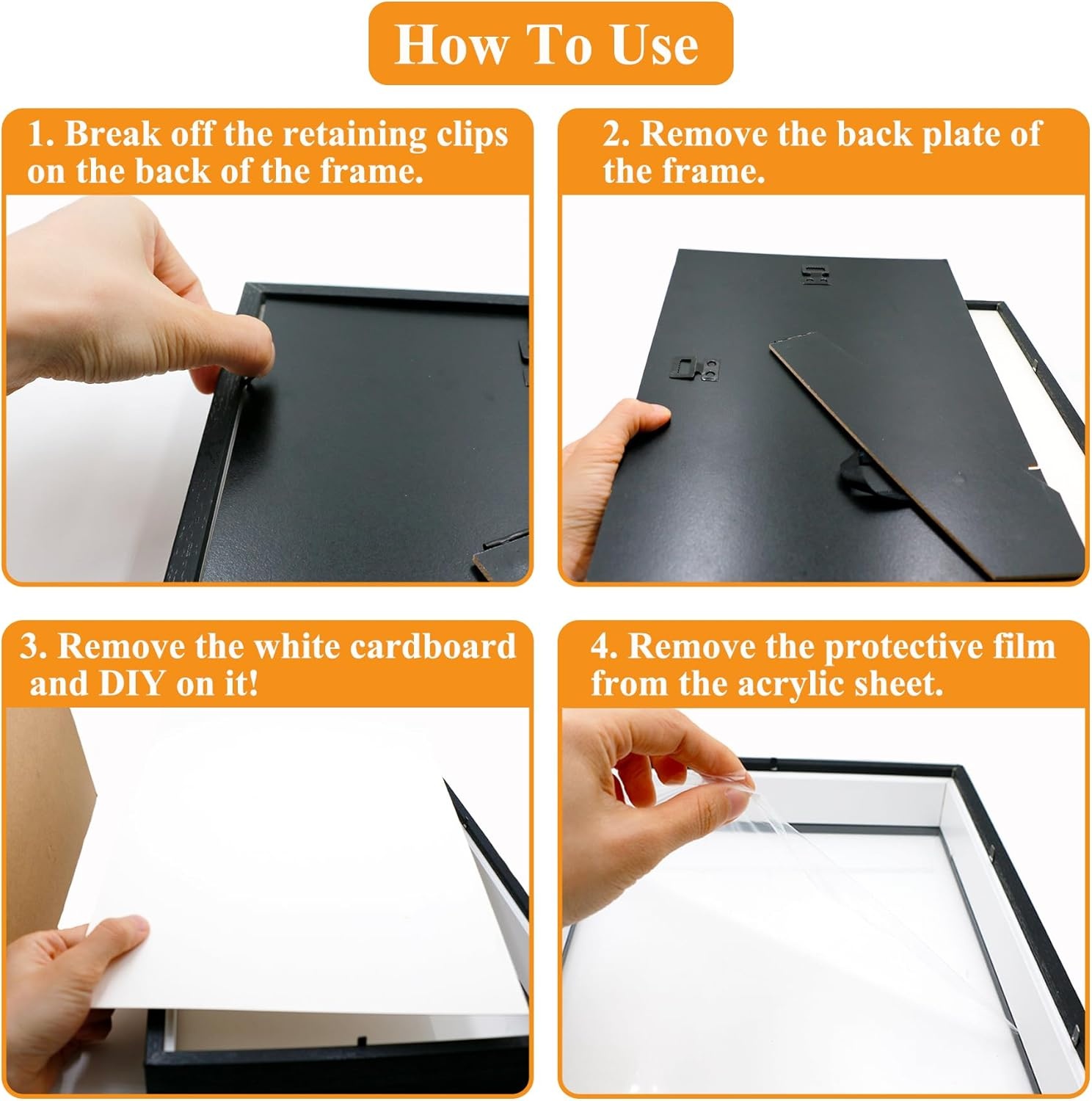 How To Use

1. Break off the retaining clips on the back of the frame.

2. Remove the back plate of the frame.

3. Remove the white cardboard and DIY on it!

4. Remove the protective film from the acrylic sheet.