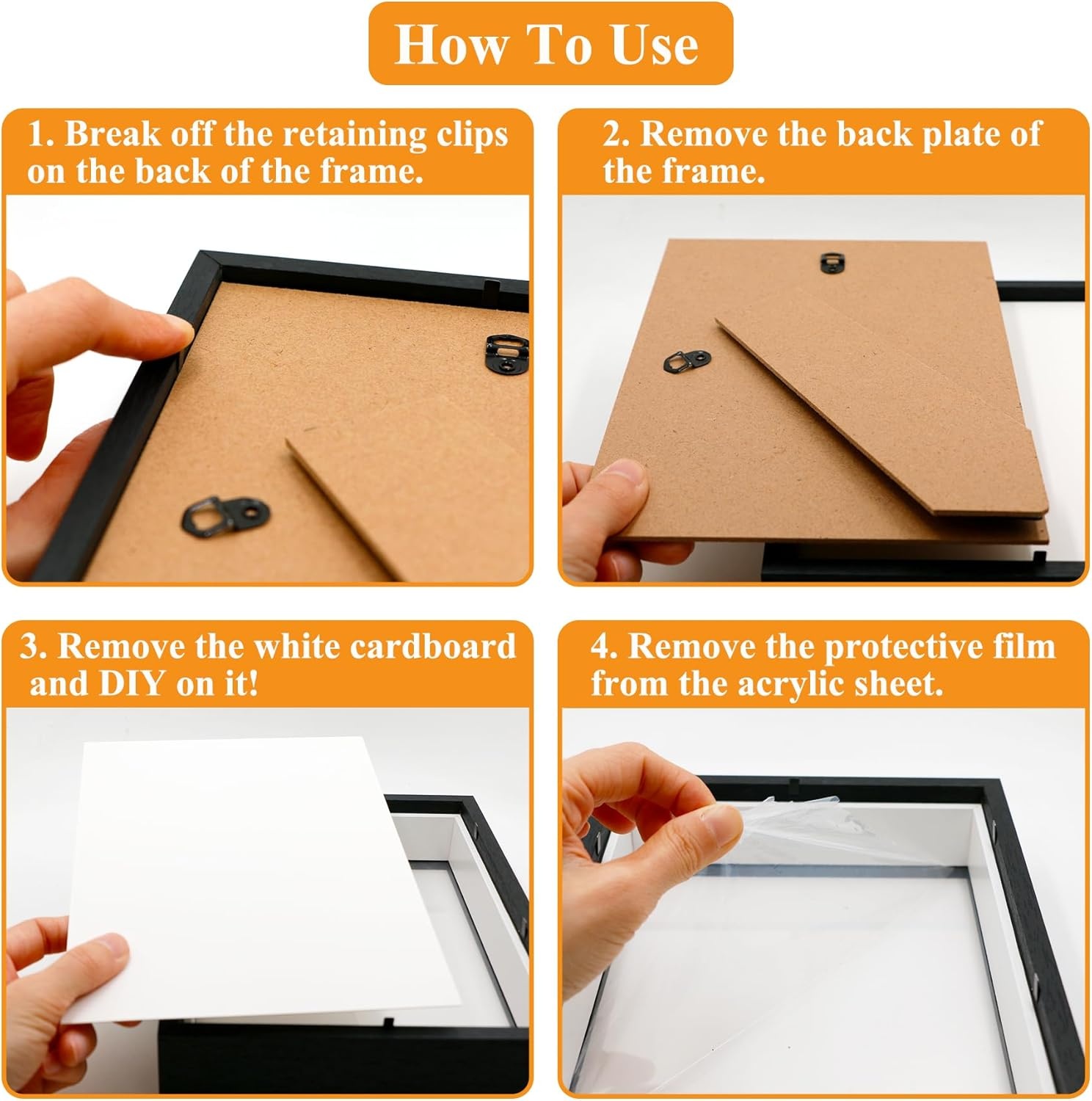 How To Use

1. Break off the retaining clips on the back of the frame.

2. Remove the back plate of the frame.

3. Remove the white cardboard and DIY on it!

4. Remove the protective film from the acrylic sheet.