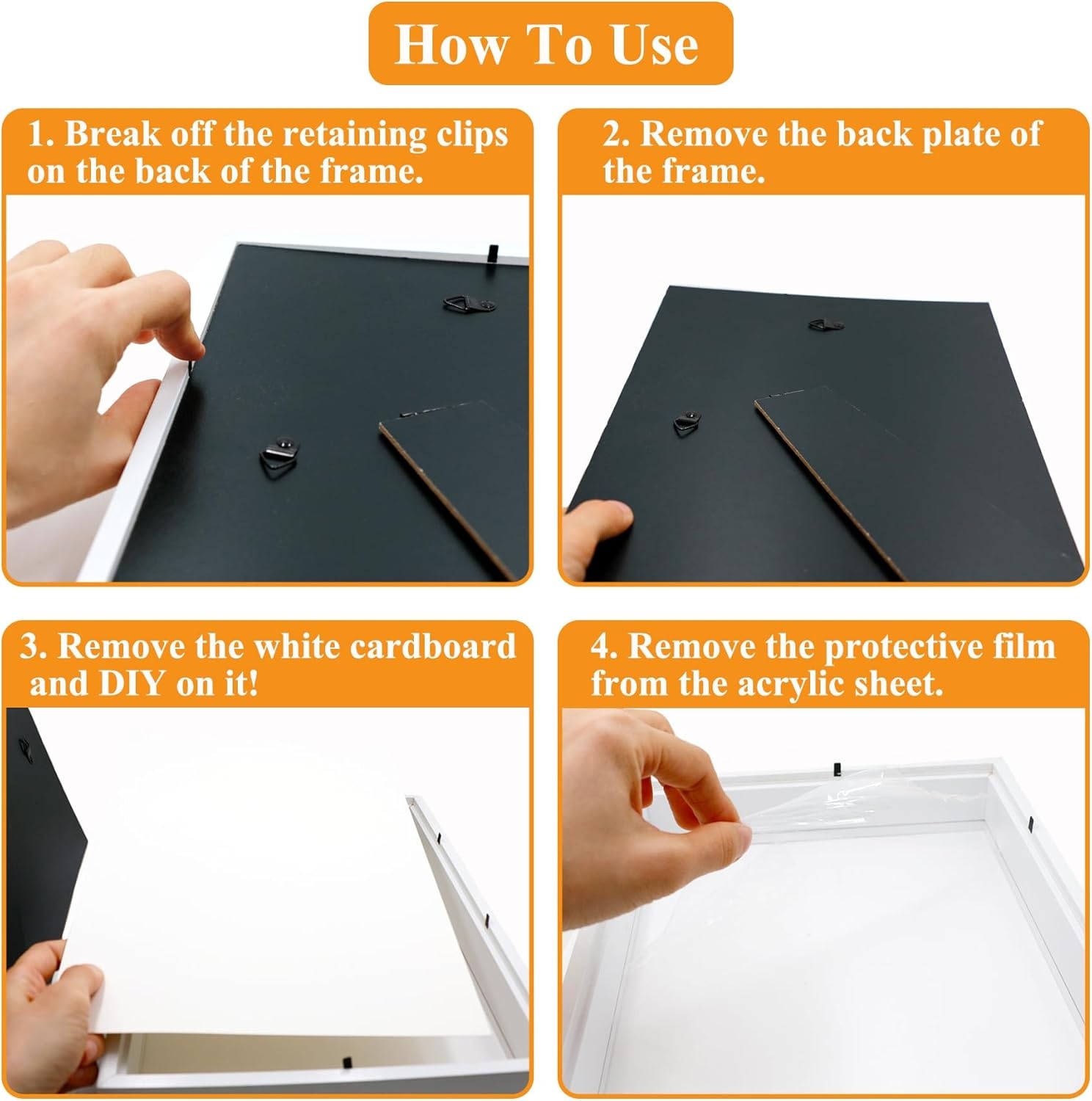 How To Use

1. Break off the retaining clips on the back of the frame.

2. Remove the back plate of the frame.

3. Remove the white cardboard and DIY on it!

4. Remove the protective film from the acrylic sheet.