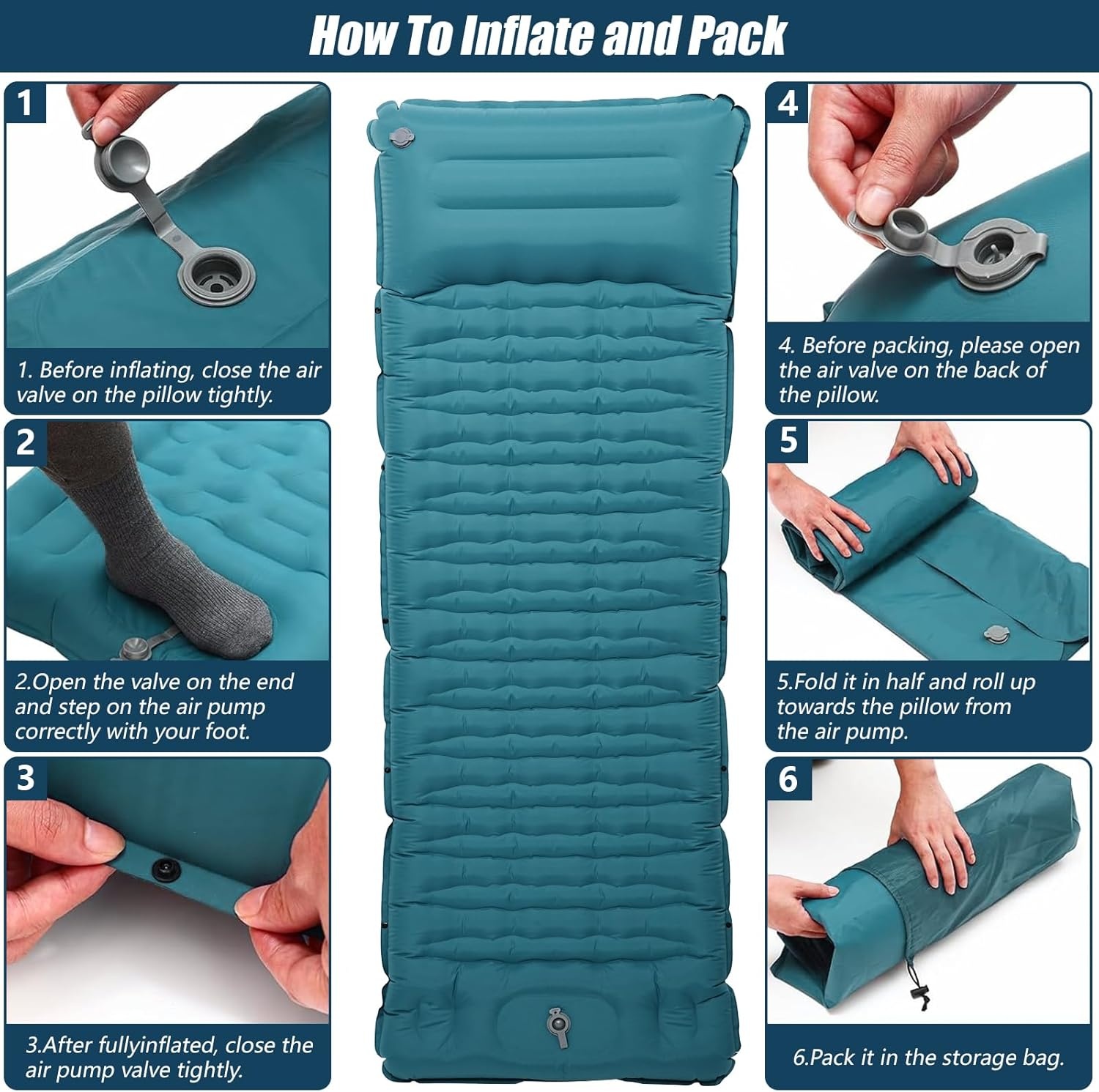 How To Inflate and Pack

1

1. Before inflating, close the air valve on the pillow tightly.

2

2.Open the valve on the end and step on the air pump correctly with your foot.

3

3.After fullyinflated, close the air pump valve tightly.

4

4. Before packing, please open the air valve on the back of the pillow.

5

5.Fold it in half and roll up towards the pillow from the air pump.

6

6.Pack it in the storage bag.