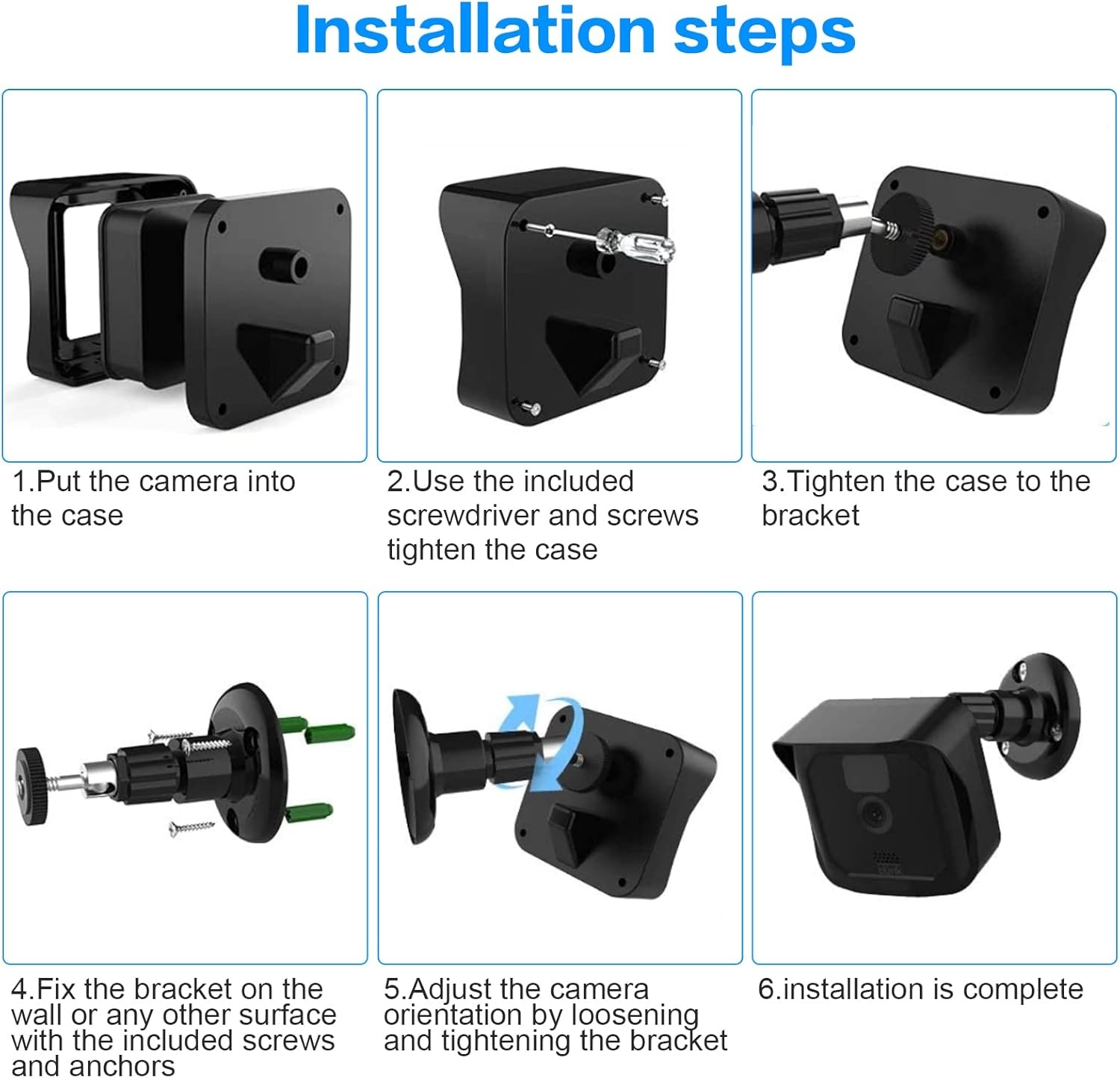 Installation steps

1.Put the camera into the case

2.Use the included screwdriver and screws tighten the case

3.Tighten the case to the bracket

4.Fix the bracket on the wall or any other surface with the included screws and anchors

5.Adjust the camera orientation by loosening and tightening the bracket

6.installation is complete