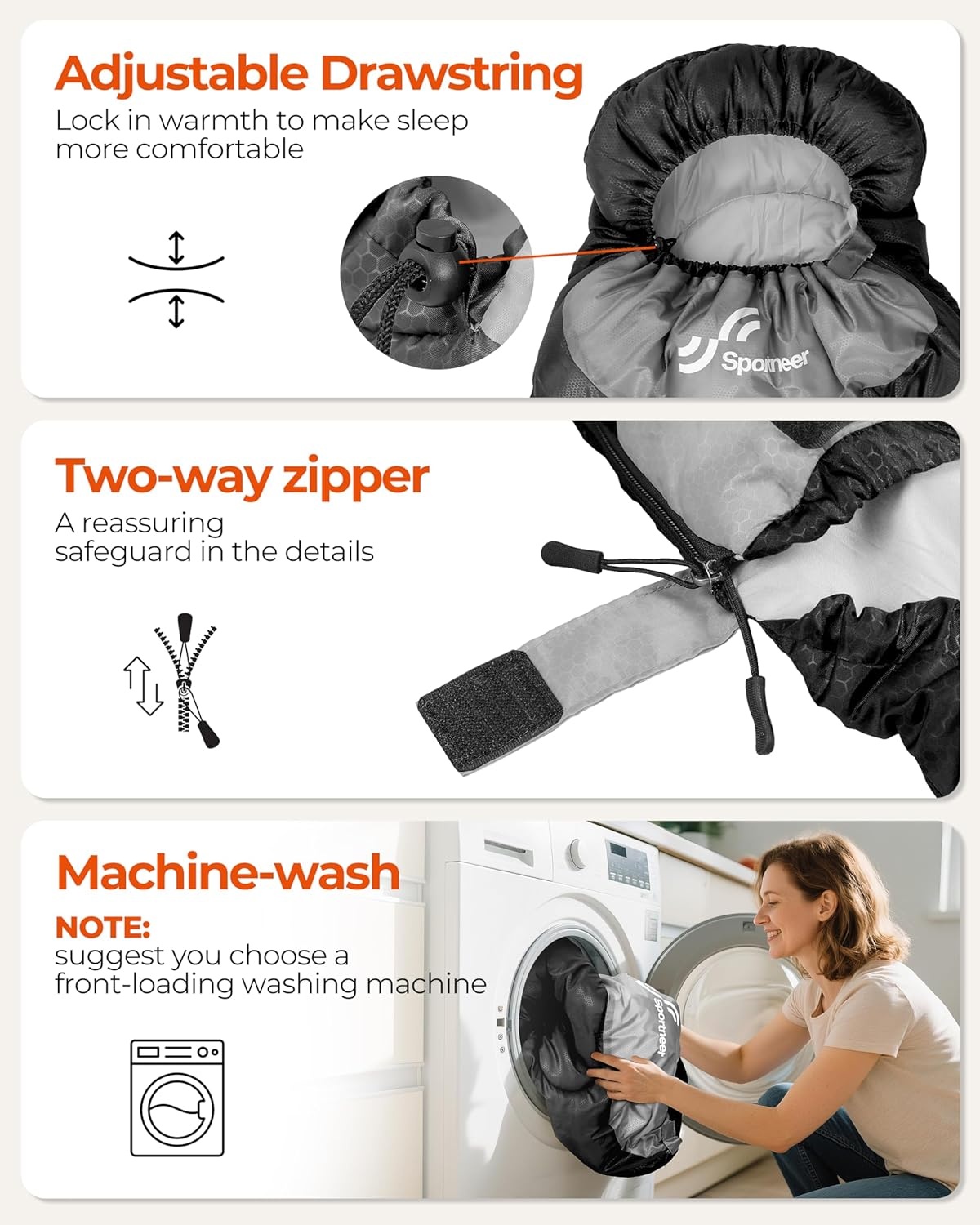 Adjustable Drawstring
Lock in warmth to make sleep more comfortable

Sportneer

Two-way zipper
A reassuring safeguard in the details

Machine-wash
NOTE:
suggest you choose a front-loading washing machine

Sportneer