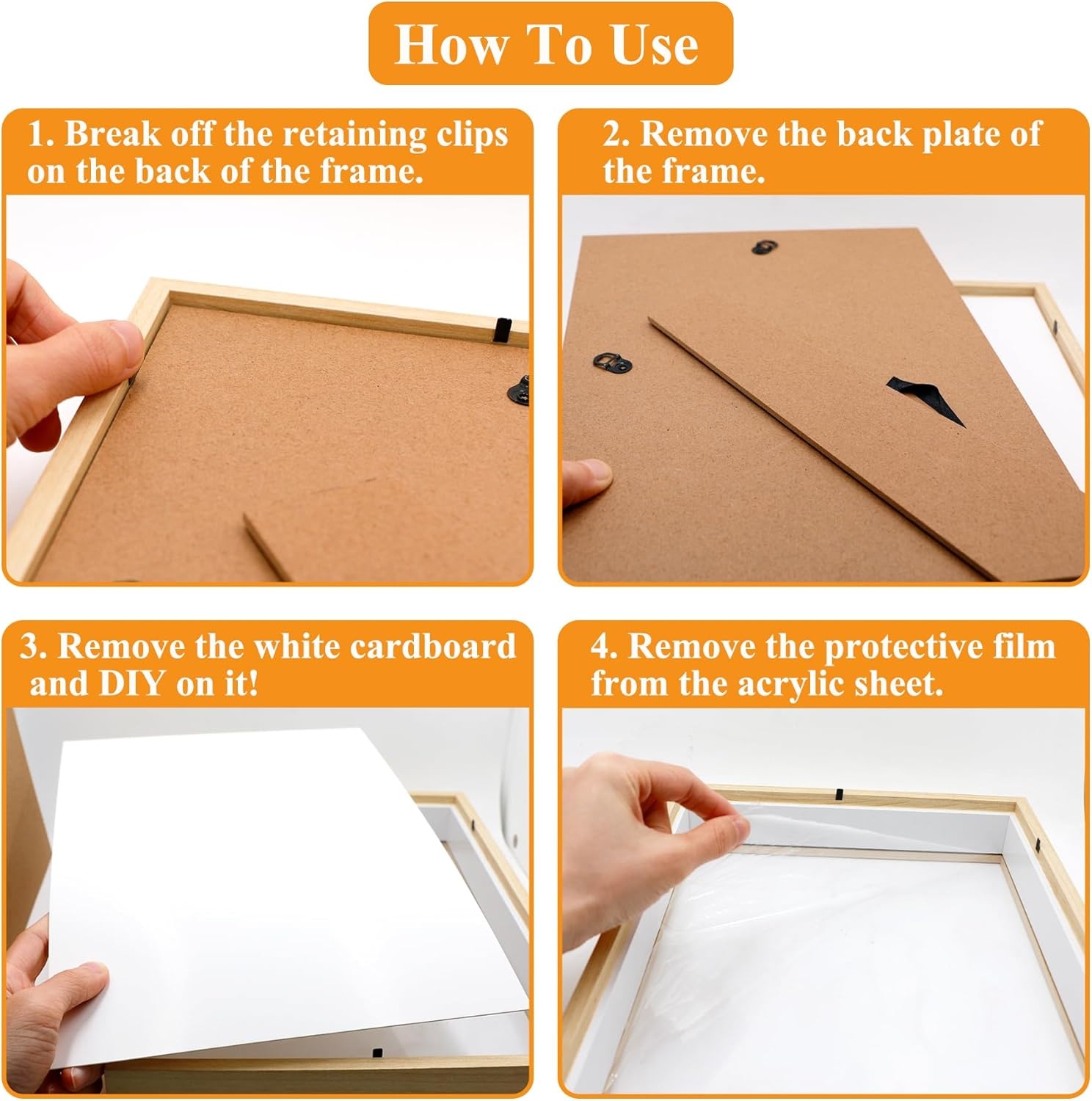 How To Use

1. Break off the retaining clips on the back of the frame.

2. Remove the back plate of the frame.

3. Remove the white cardboard and DIY on it!

4. Remove the protective film from the acrylic sheet.