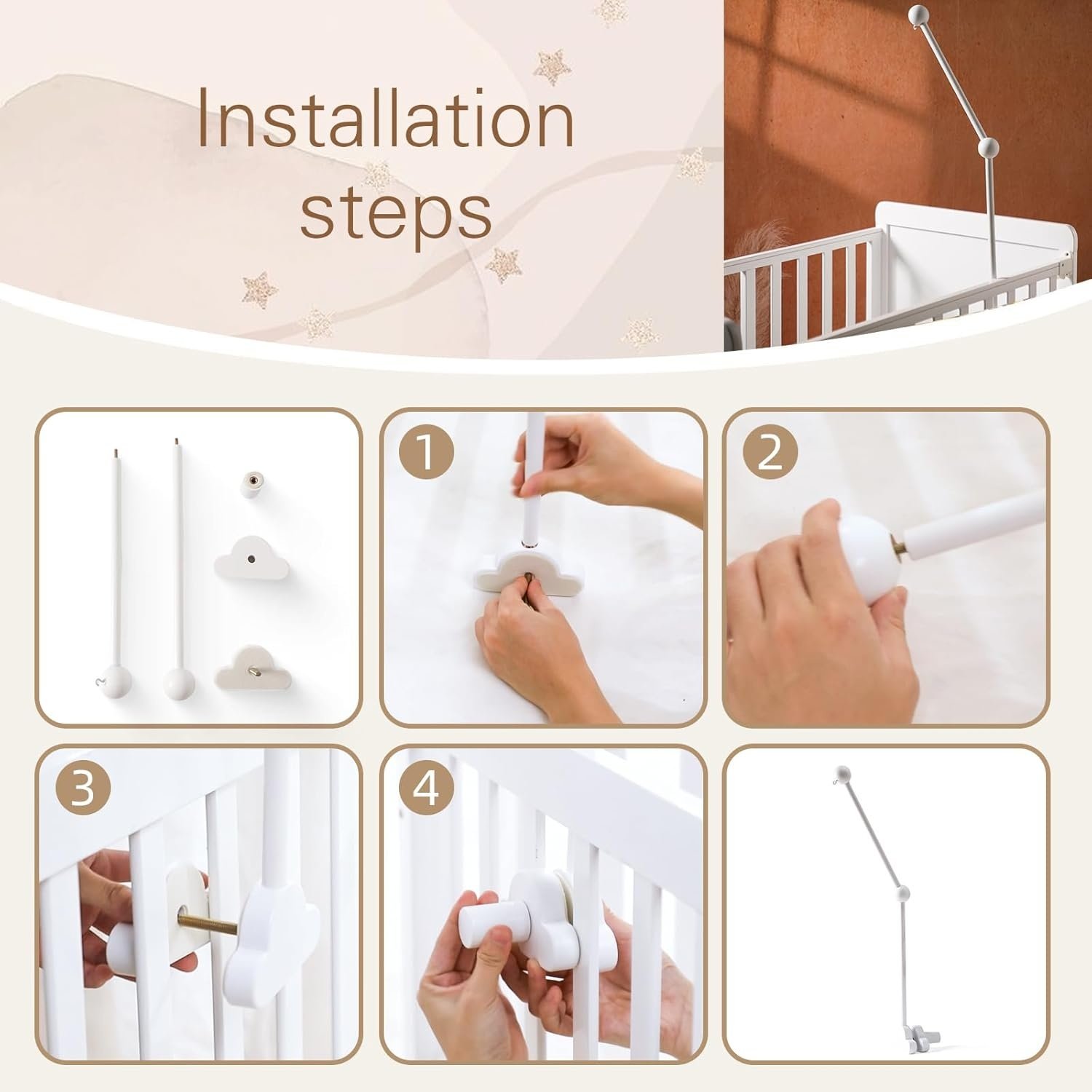 Installation steps

1

2

3

4