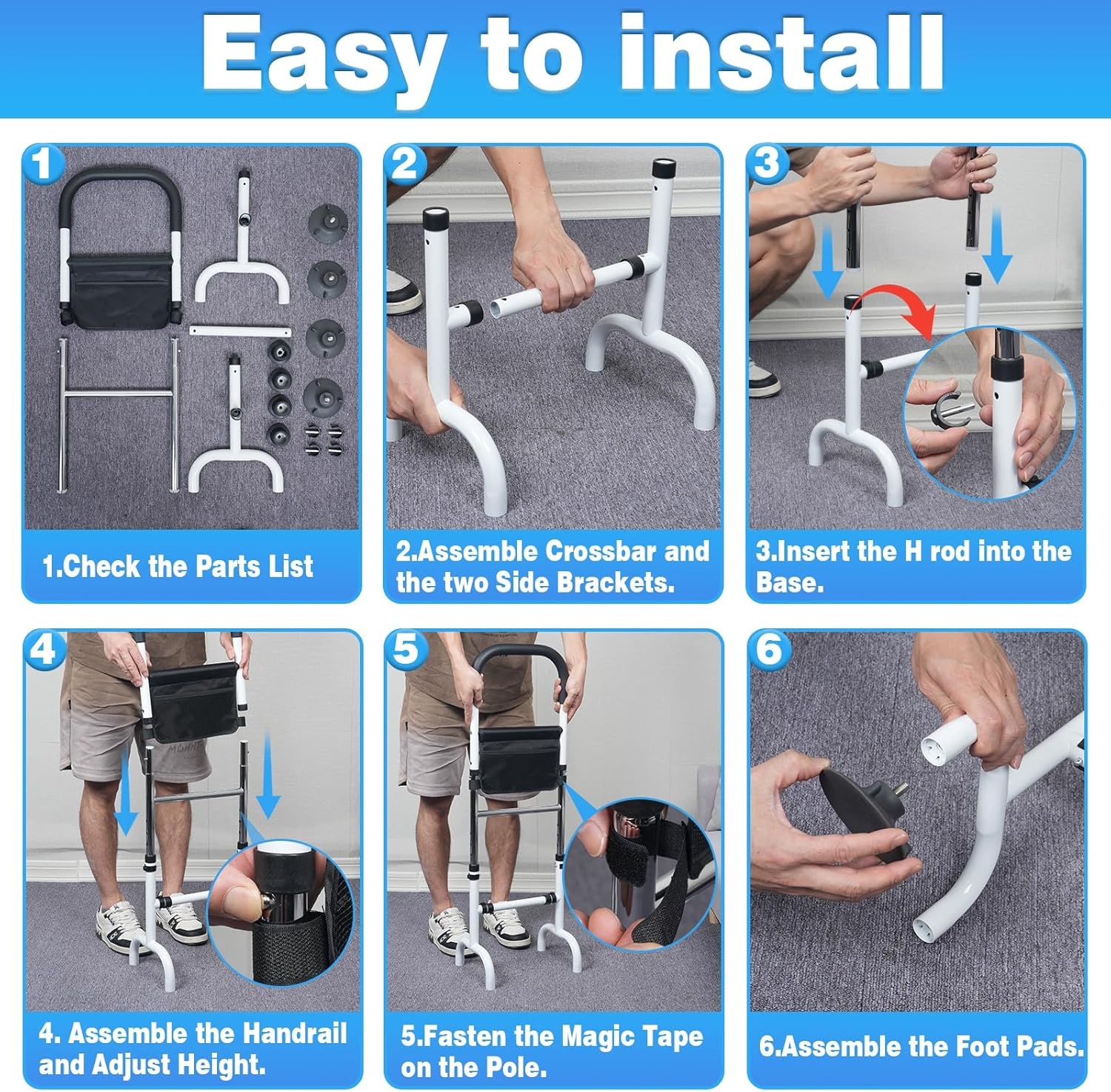 Easy to install

1

1.Check the Parts List

2

2.Assemble Crossbar and the two Side Brackets.

3

3.Insert the H rod into the Base.

4

4. Assemble the Handrail and Adjust Height.

5

5.Fasten the Magic Tape on the Pole.

6

6.Assemble the Foot Pads.