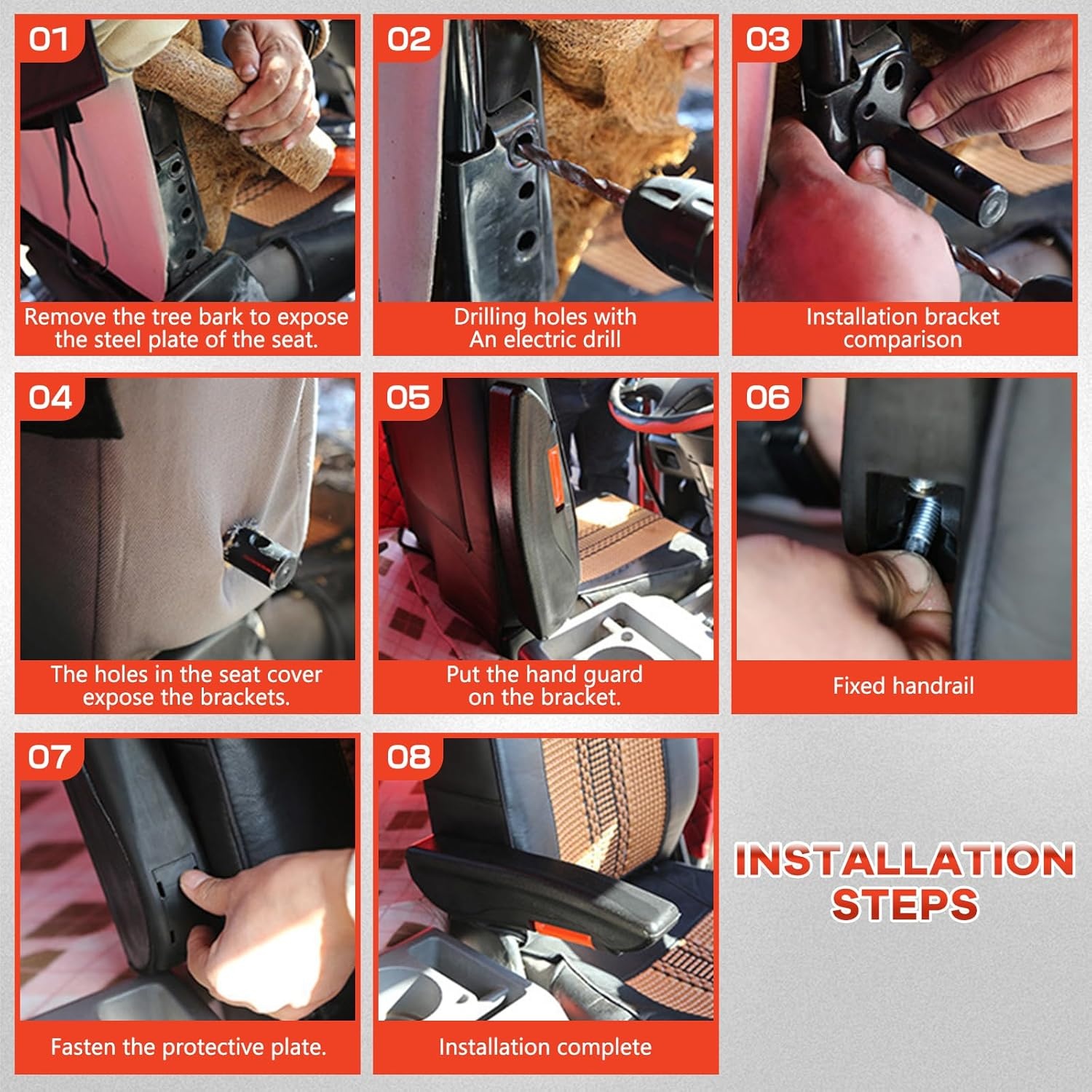 01
Remove the tree bark to expose the steel plate of the seat.

02
Drilling holes with An electric drill

03
Installation bracket comparison

04
The holes in the seat cover expose the brackets.

05
Put the hand guard on the bracket.

06
Fixed handrail

07
Fasten the protective plate.

08
Installation complete

INSTALLATION STEPS